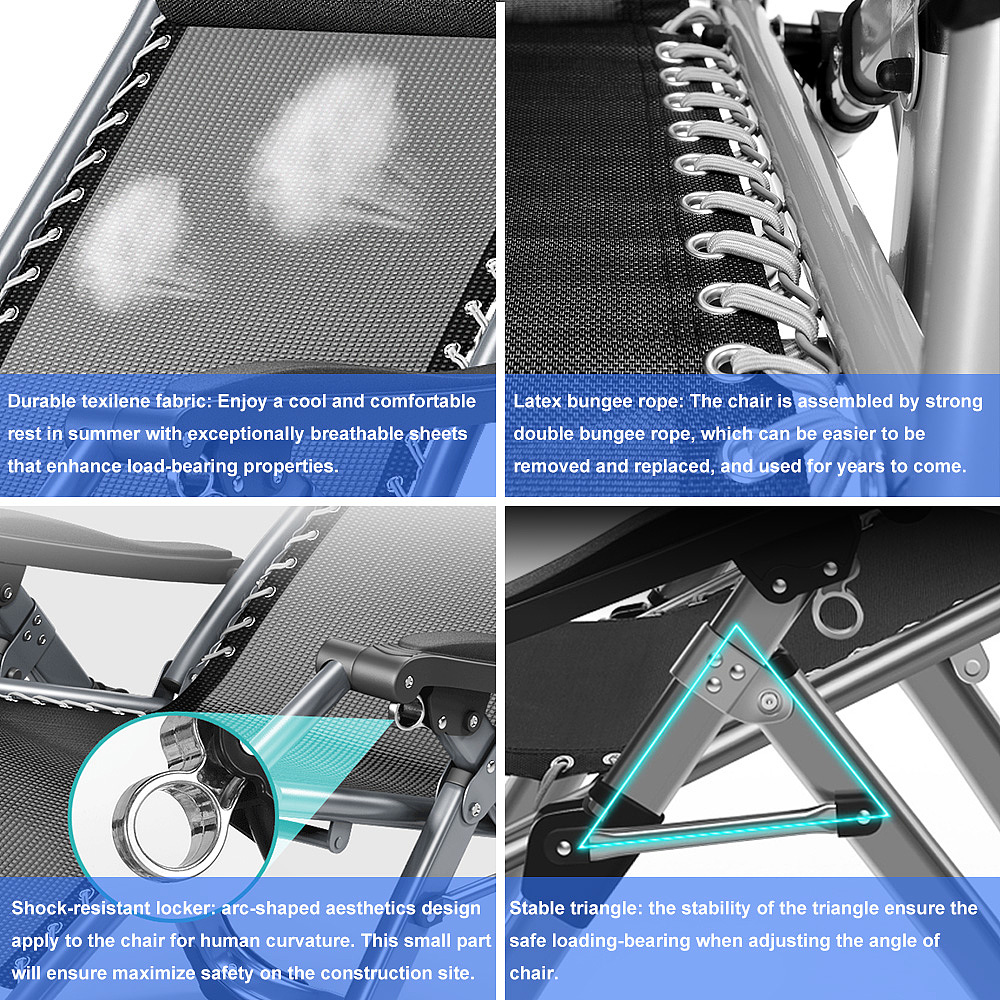 Durable texilene fabric: Enjoy a cool and comfortable rest in summer with exceptionally breathable sheets that enhance load-bearing properties.

Latex bungee rope: The chair is assembled by strong double bungee rope, which can be easier to be removed and replaced, and used for years to come.

Shock-resistant locker: arc-shaped aesthetics design apply to the chair for human curvature. This small part will ensure maximize safety on the construction site.

Stable triangle: the stability of the triangle ensure the safe loading-bearing when adjusting the angle of chair.