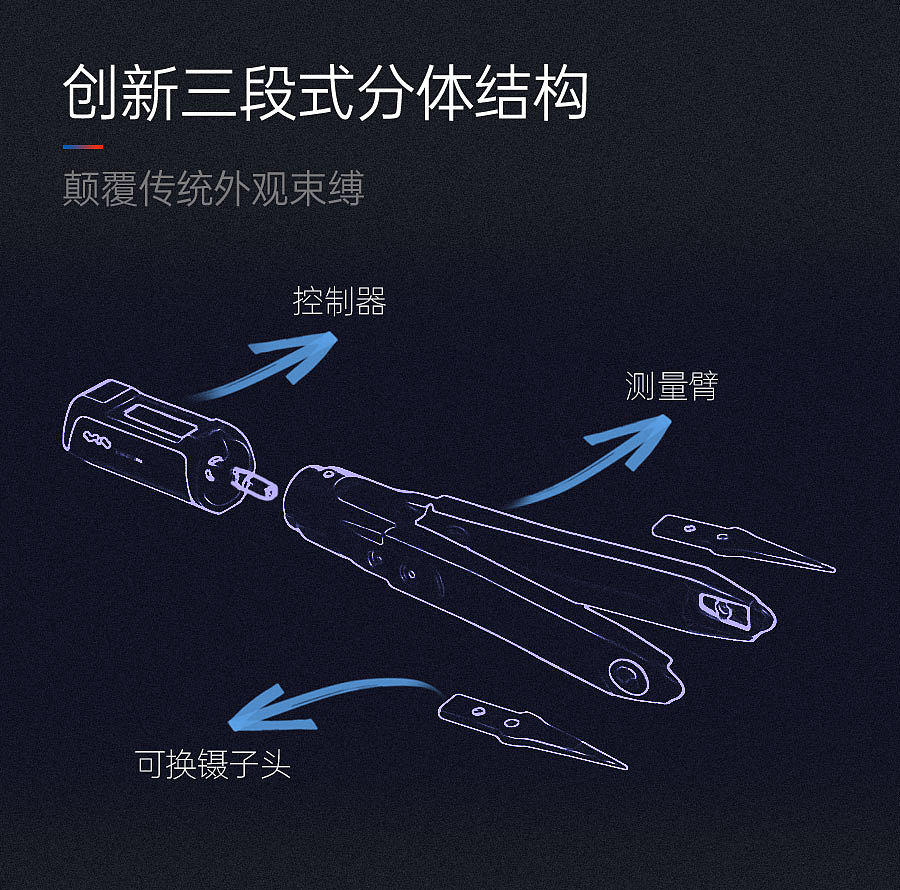 创新三段式分体结构

颠覆传统外观束缚

控制器

测量臂

可换镊子头