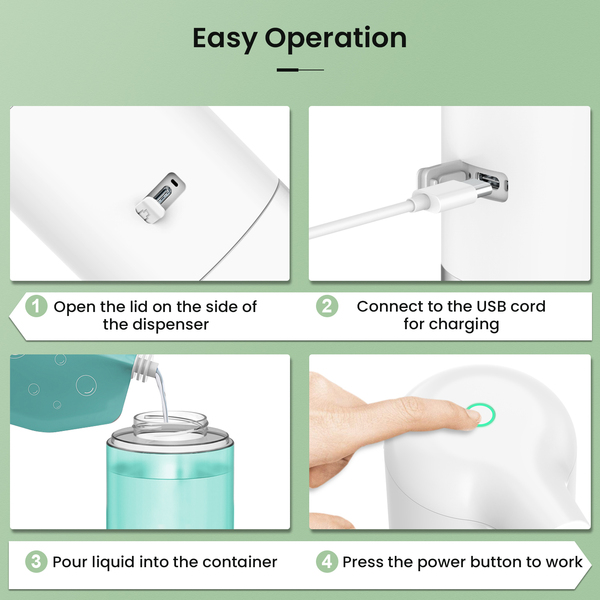 Easy Operation

1 Open the lid on the side of the dispenser

2 Connect to the USB cord for charging

3 Pour liquid into the container

4 Press the power button to work