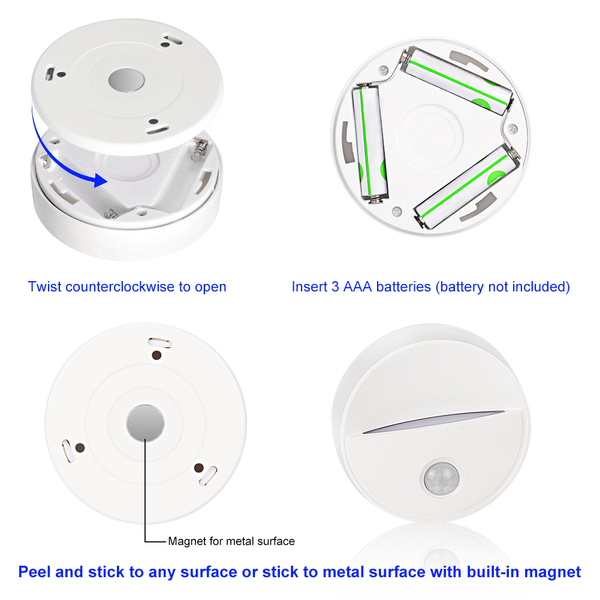 Twist counterclockwise to open

Insert 3 AAA batteries (battery not included)

Magnet for metal surface

Peel and stick to any surface or stick to metal surface with built-in magnet