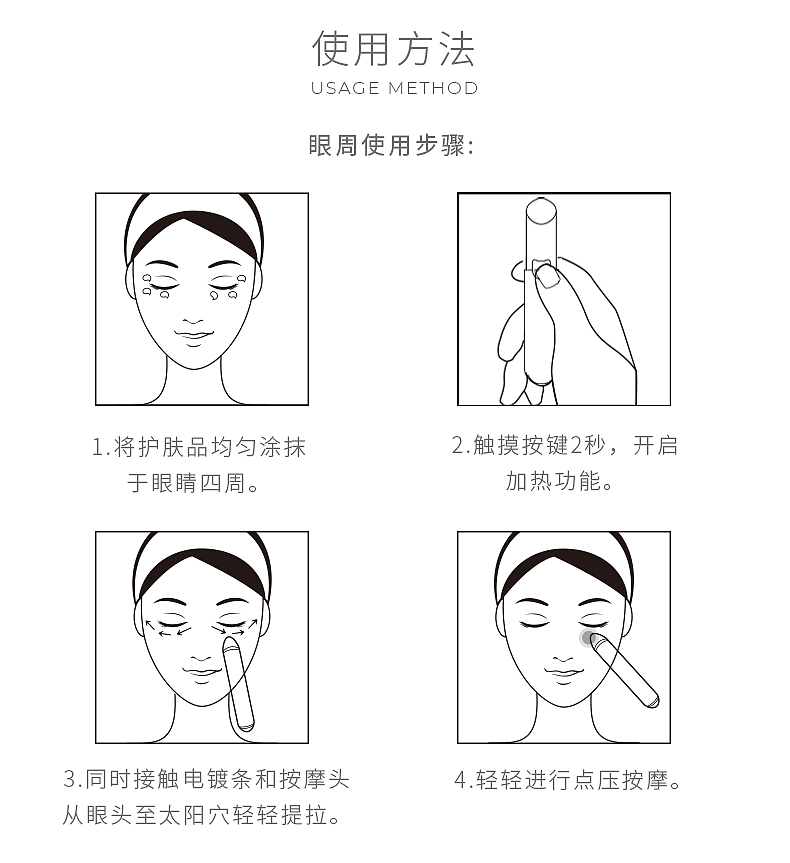 使用方法
USAGE METHOD

眼周使用步骤:

1.将护肤品均匀涂抹于眼睛四周。

2.触摸按键2秒，开启加热功能。

3.同时接触电镀条和按摩头从眼头至太阳穴轻轻提拉。

4.轻轻进行点压按摩。