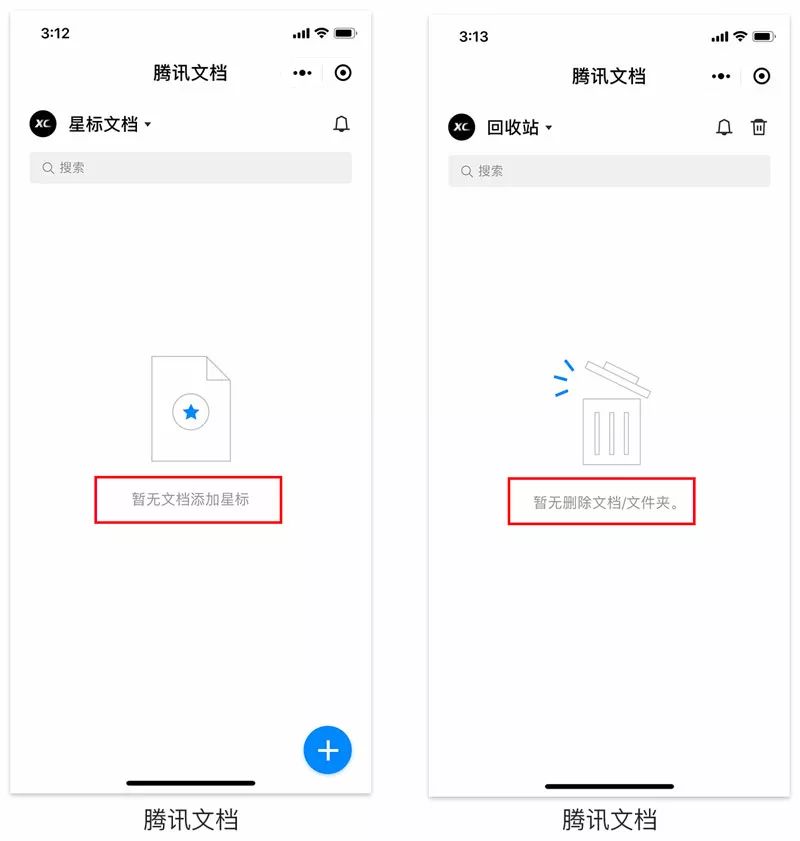 3:12

腾讯文档

XC 星标文档

搜索

暂无文档添加星标

+

腾讯文档

3:13

腾讯文档

XC 回收站

搜索

暂无删除文档/文件夹。

腾讯文档