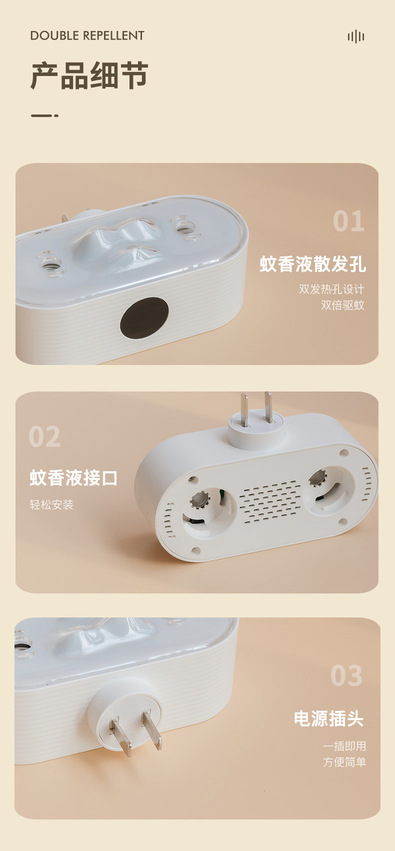 DOUBLE REPELLENT

产品细节

01
蚊香液散发孔
双发热孔设计
双倍驱蚊

02
蚊香液接口
轻松安装

03
电源插头
一插即用
方便简单