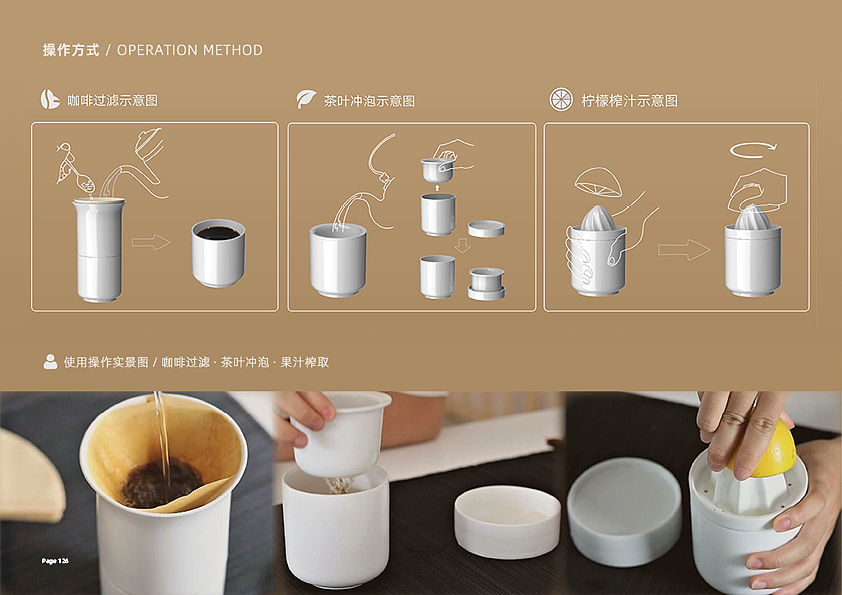 操作方式 / OPERATION METHOD

咖啡过滤示意图

茶叶冲泡示意图

柠檬榨汁示意图

使用操作实景图 / 咖啡过滤 · 茶叶冲泡 · 果汁榨取

Page 126