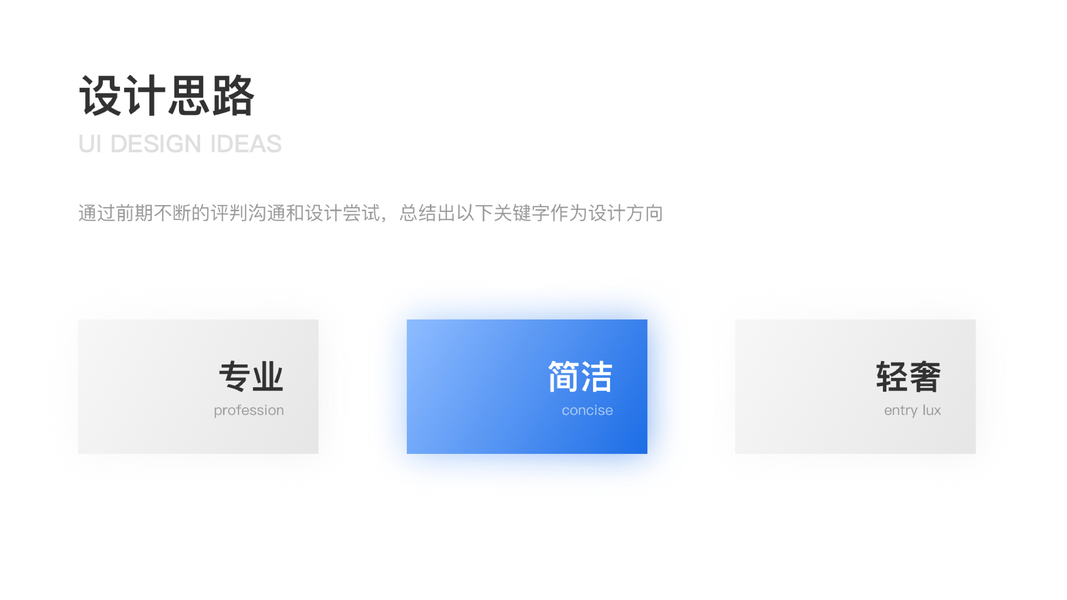 设计思路
UI DESIGN IDEAS

通过前期不断的评判沟通和设计尝试，总结出以下关键字作为设计方向

专业
profession

简洁
concise

轻奢
entry lux