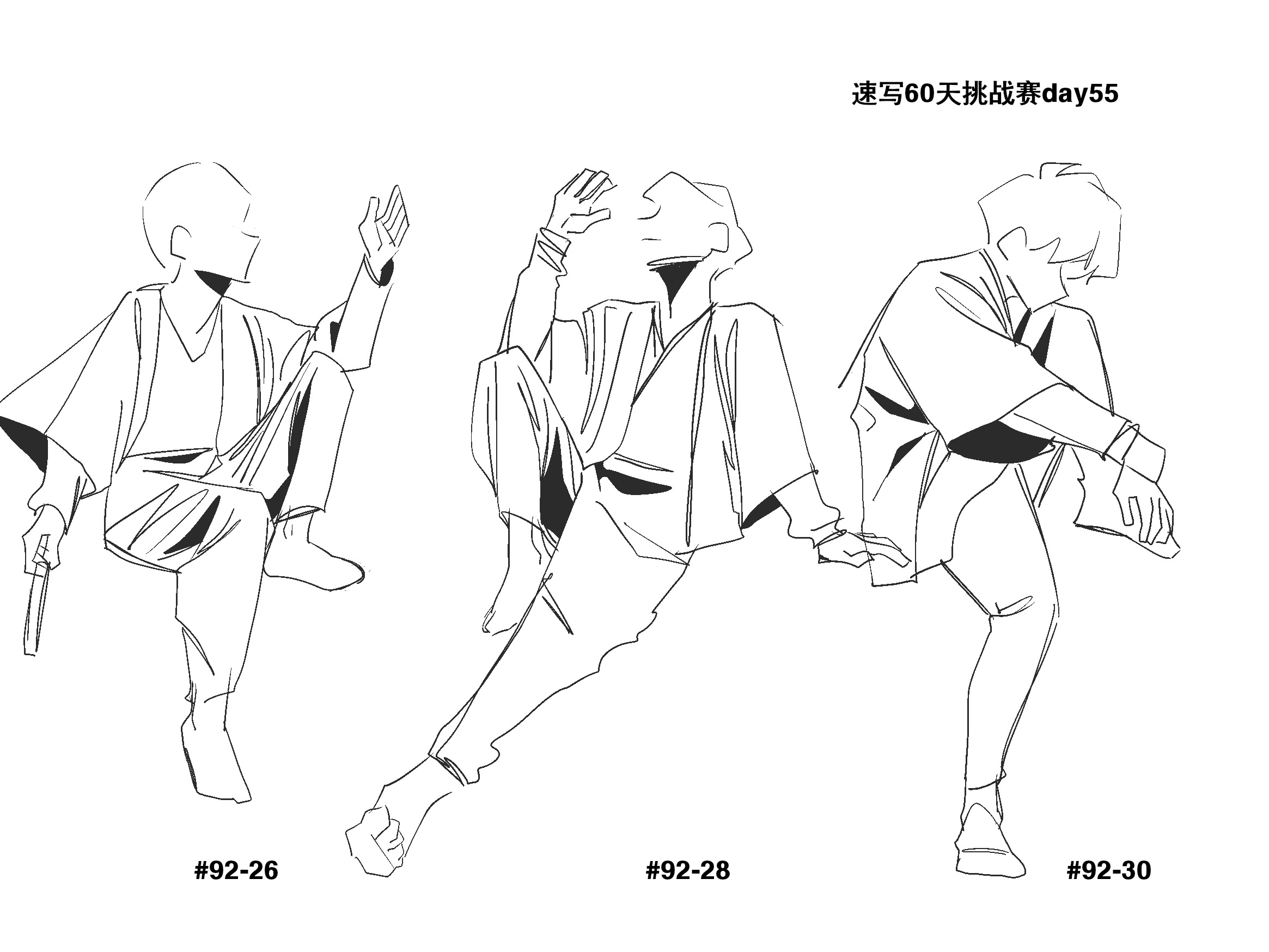 速写60天挑战赛day55

#92-26

#92-28

#92-30