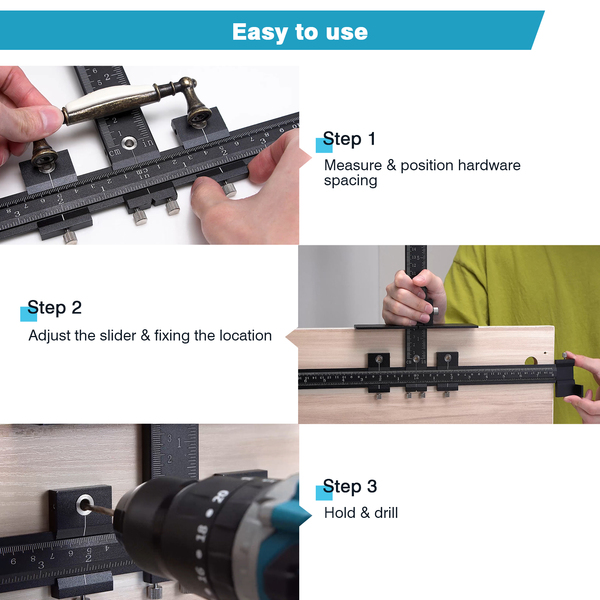 Easy to use

Step 1
Measure & position hardware spacing

Step 2
Adjust the slider & fixing the location

Step 3
Hold & drill