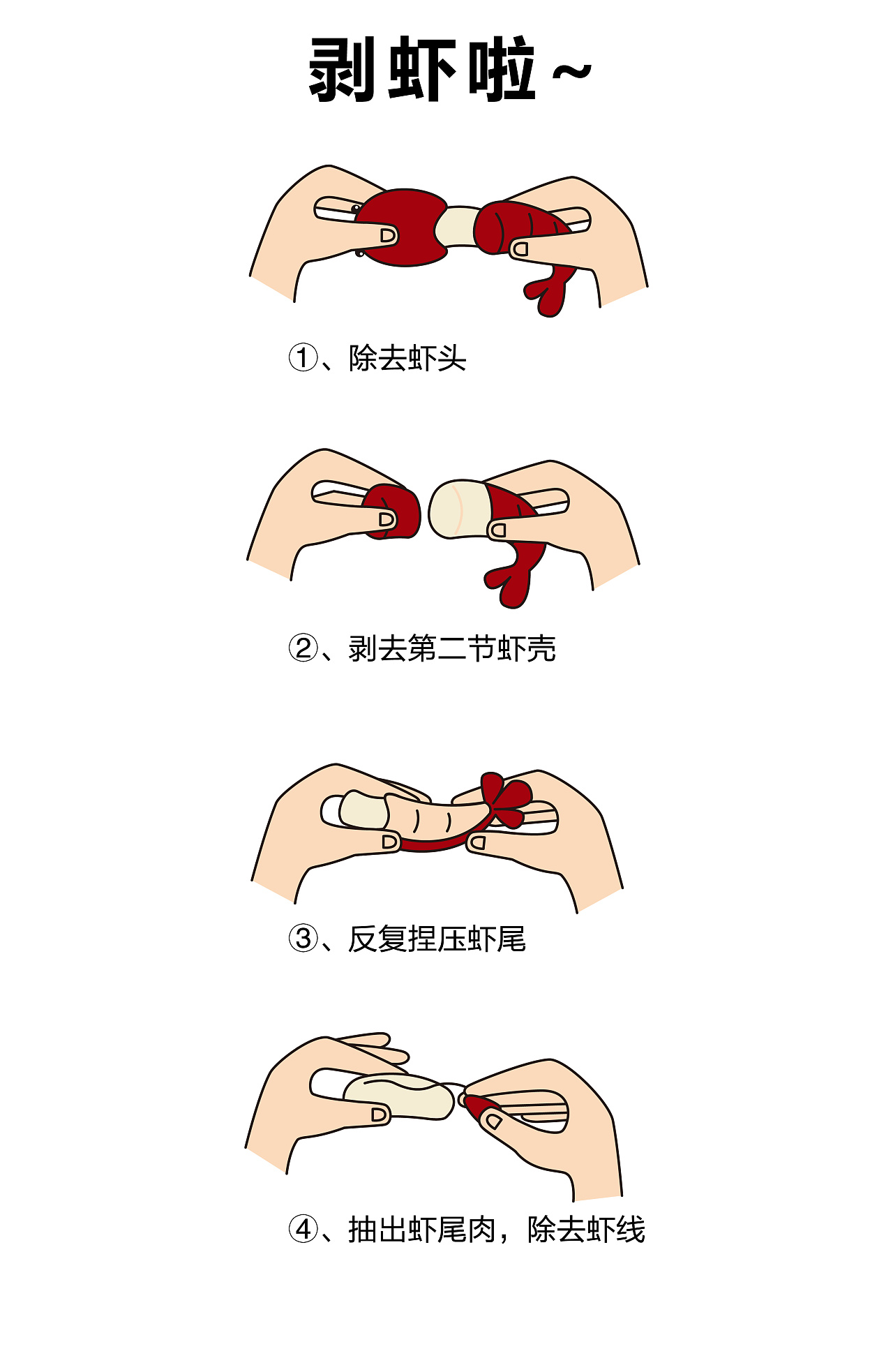 剥虾啦~

①、除去虾头

②、剥去第二节虾壳

③、反复捏压虾尾

④、抽出虾尾肉，除去虾线