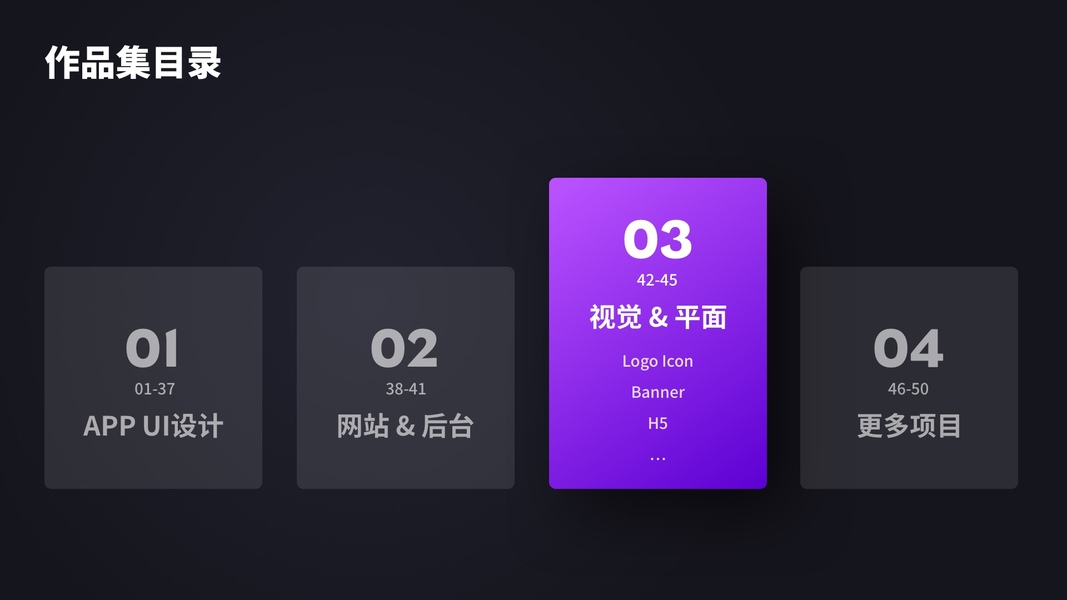 作品集目录

01
01-37
APP UI设计

02
38-41
网站 & 后台

03
42-45
视觉 & 平面
Logo Icon
Banner
H5
...

04
46-50
更多项目