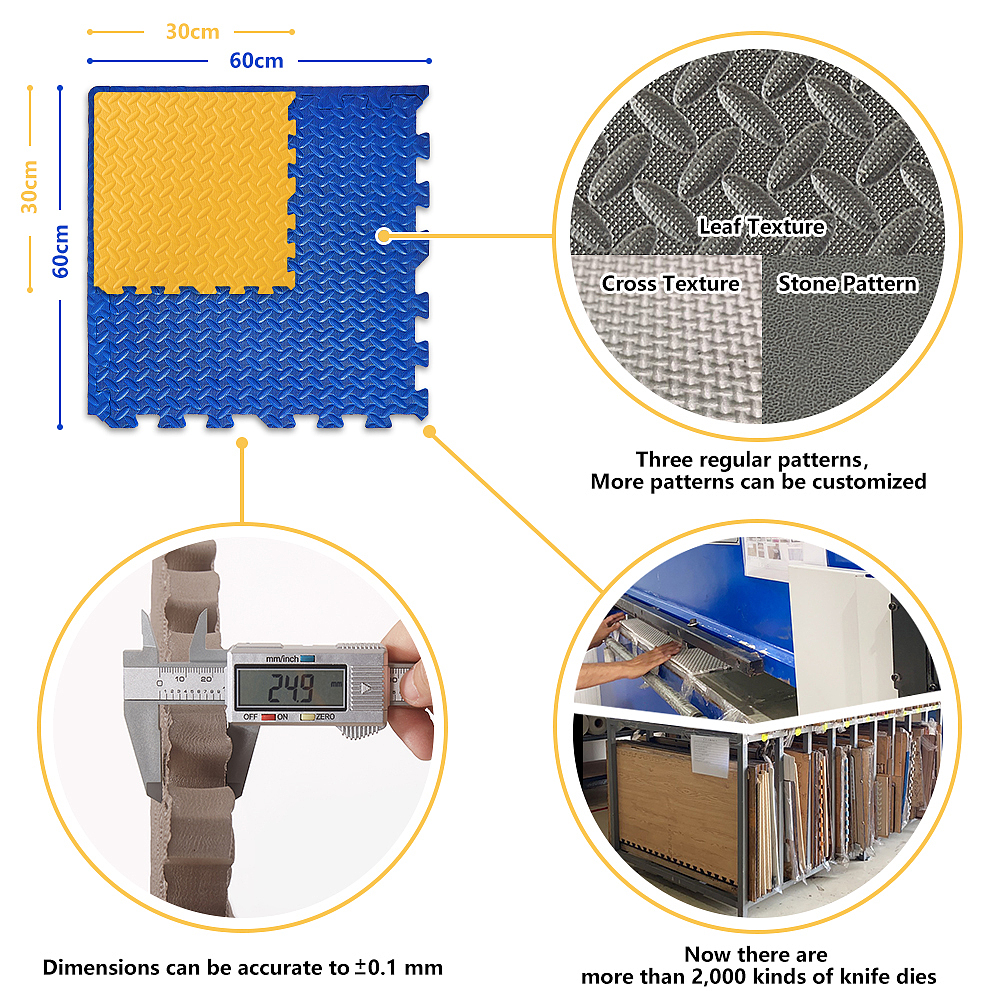 30cm
60cm
30cm
60cm

Leaf Texture
Cross Texture
Stone Pattern

Three regular patterns,
More patterns can be customized

mm/inch
10 20
24.9 mm
OFF ON ZERO

Dimensions can be accurate to ±0.1 mm

Now there are
more than 2,000 kinds of knife dies