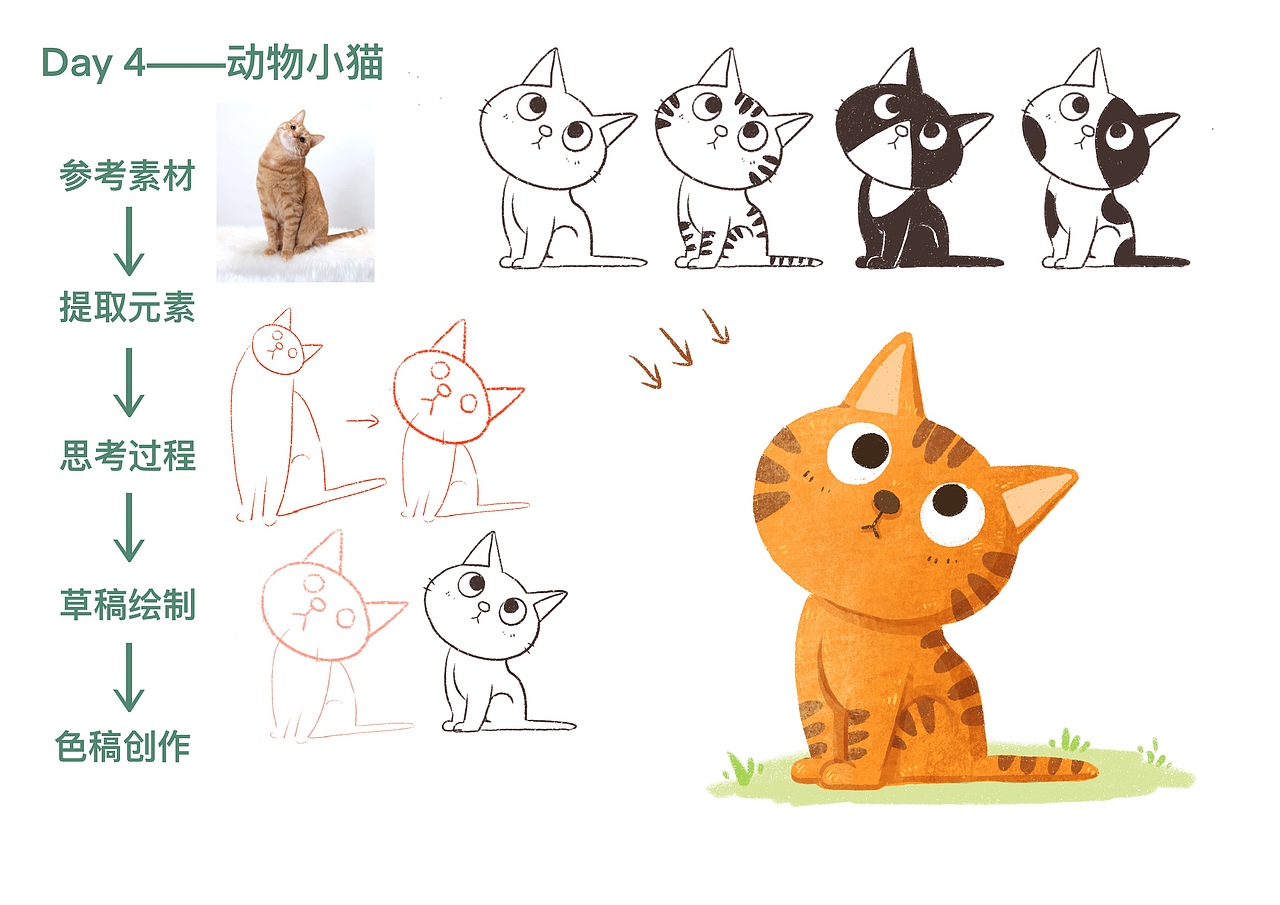 Day 4——动物小猫

参考素材

提取元素

思考过程

草稿绘制

色稿创作