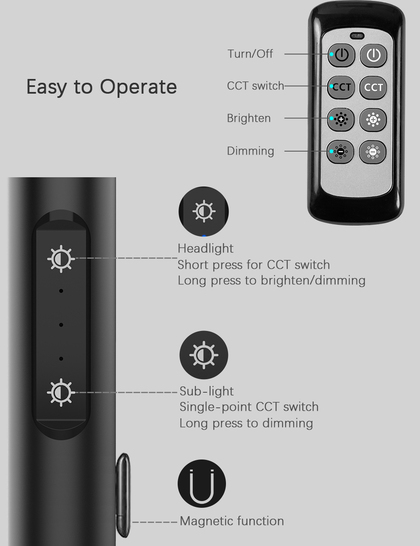 Easy to Operate

Turn/Off

CCT switch

Brighten

Dimming

CCT CCT

Headlight
Short press for CCT switch
Long press to brighten/dimming

Sub-light
Single-point CCT switch
Long press to dimming

Magnetic function