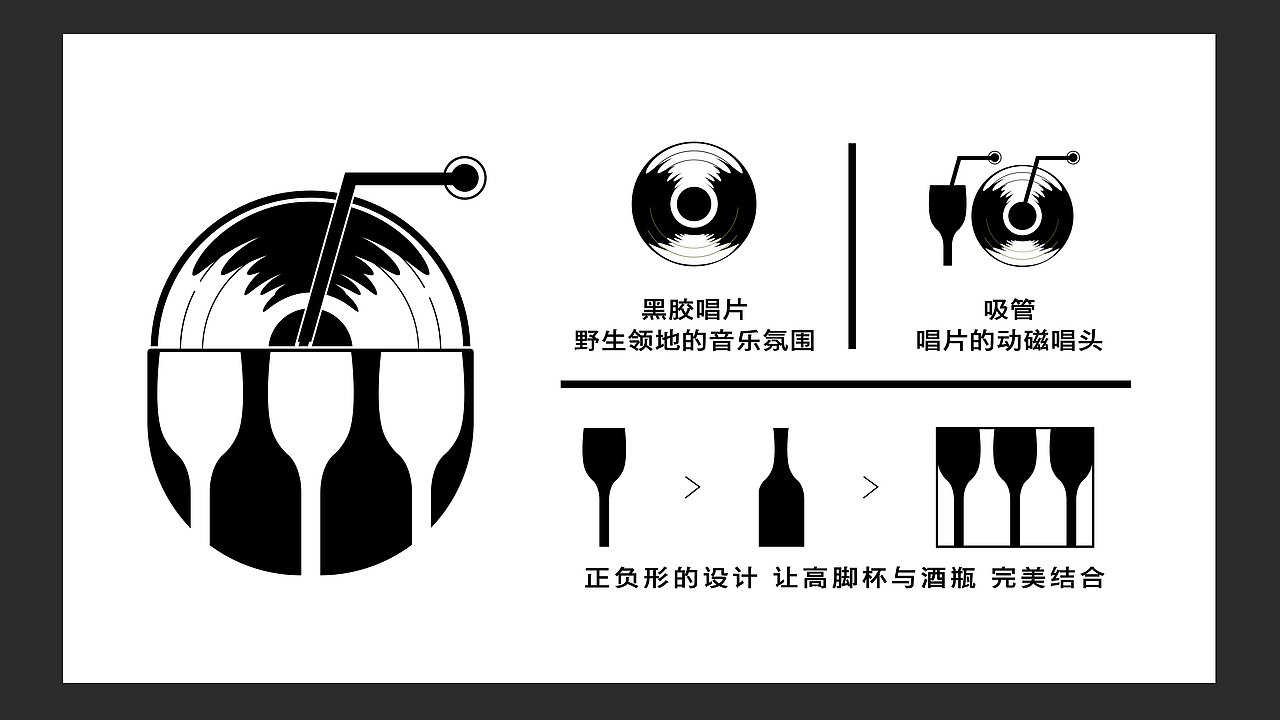 黑胶唱片
野生领地的音乐氛围

吸管
唱片的动磁唱头

>

>

正负形的设计 让高脚杯与酒瓶 完美结合