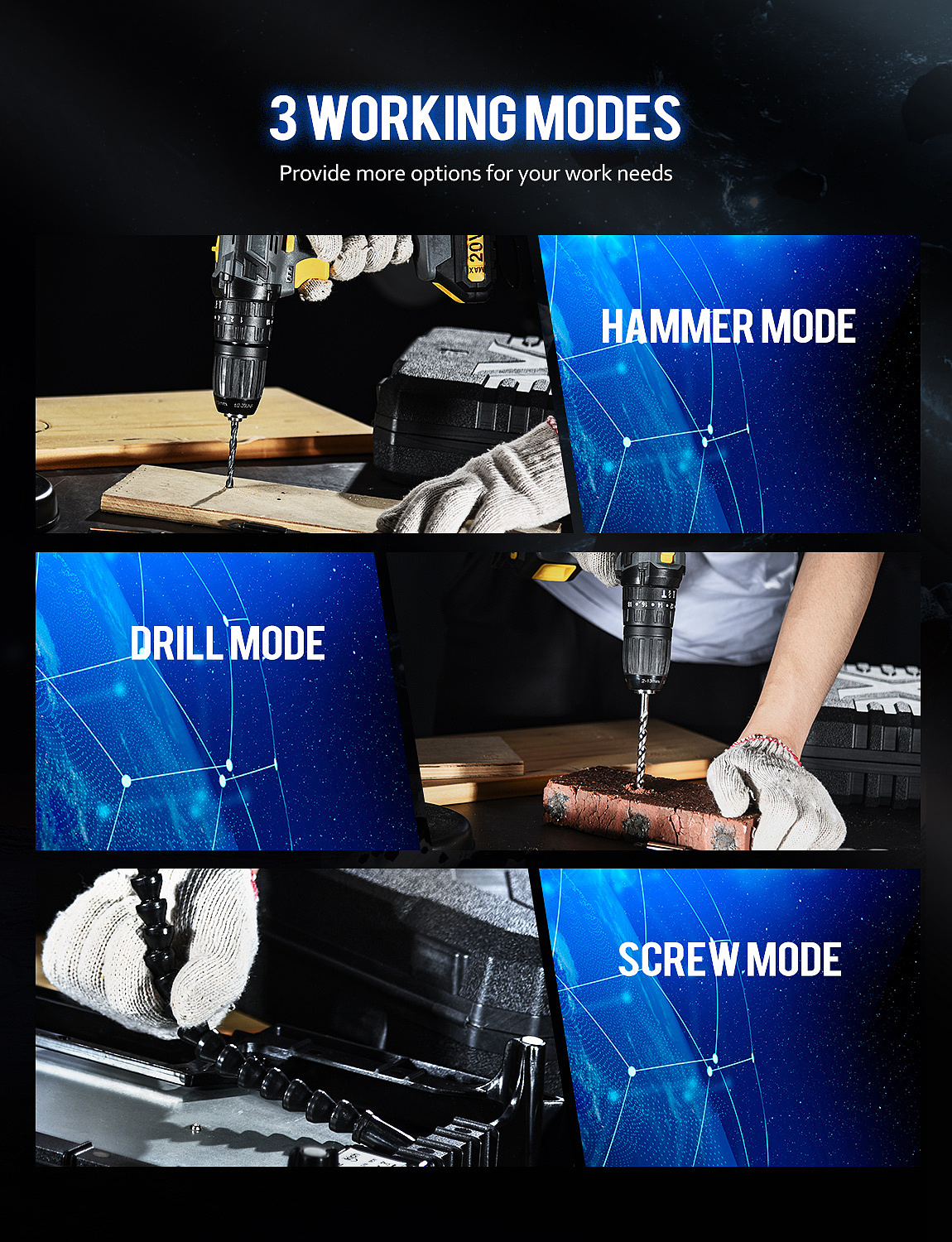 3 WORKING MODES

Provide more options for your work needs

20V MAX

HAMMER MODE

DRILL MODE

SCREW MODE