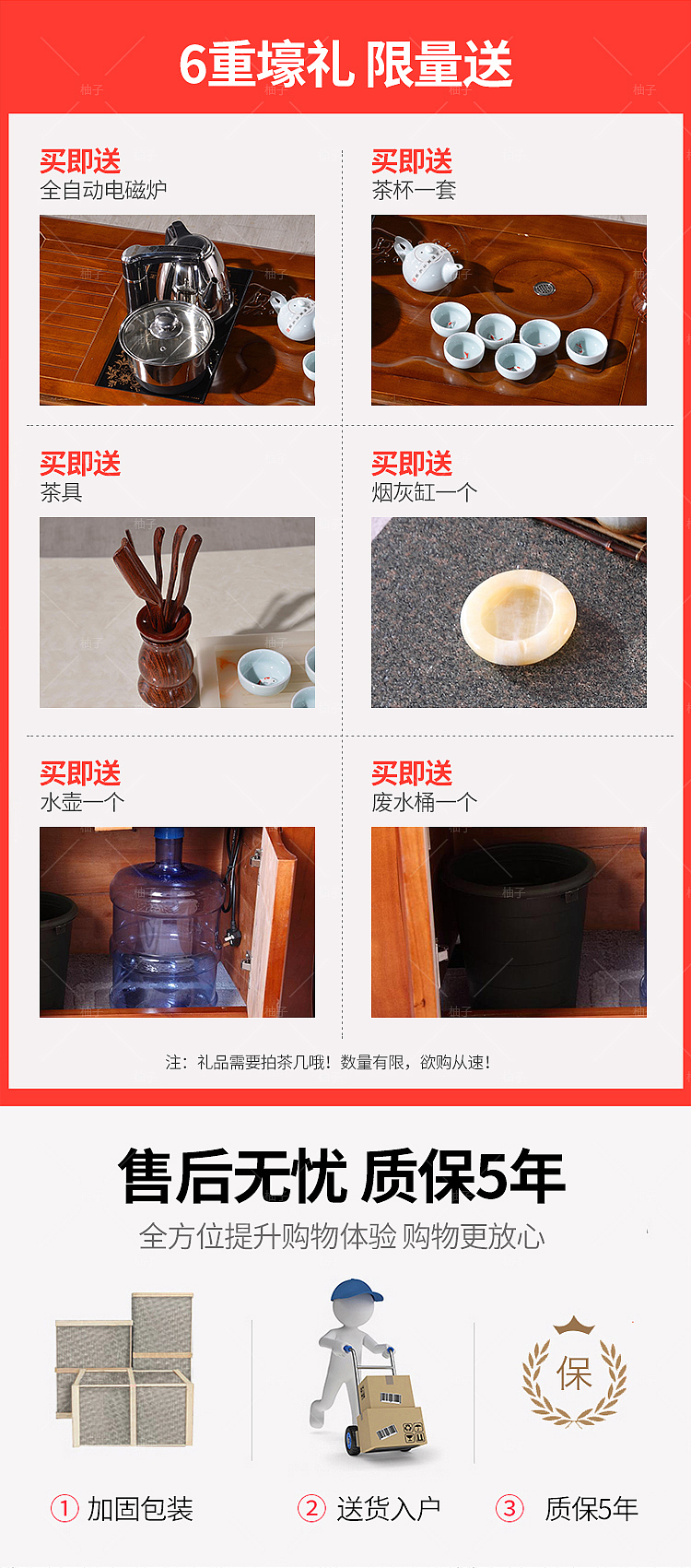 6重壕礼 限量送

买即送
全自动电磁炉

买即送
茶杯一套

买即送
茶具

买即送
烟灰缸一个

买即送
水壶一个

买即送
废水桶一个

注：礼品需要拍茶几哦！数量有限，欲购从速！

售后无忧 质保5年

全方位提升购物体验 购物更放心

保

① 加固包装

② 送货入户

③ 质保5年