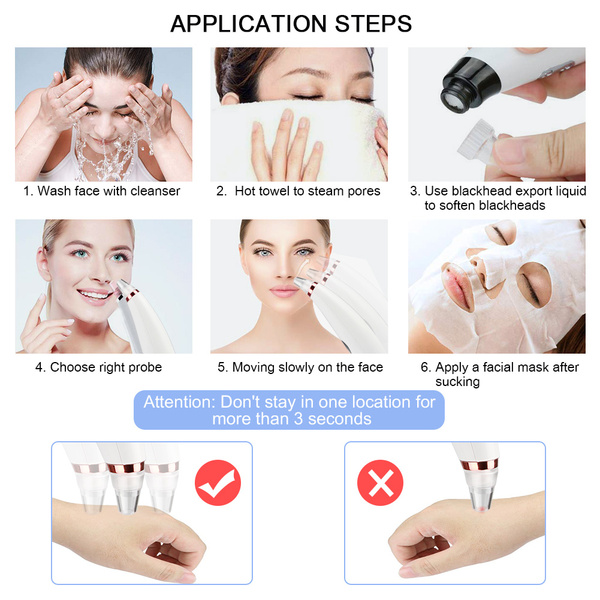 APPLICATION STEPS

1. Wash face with cleanser

2. Hot towel to steam pores

3. Use blackhead export liquid to soften blackheads

4. Choose right probe

5. Moving slowly on the face

6. Apply a facial mask after sucking

Attention: Don't stay in one location for more than 3 seconds