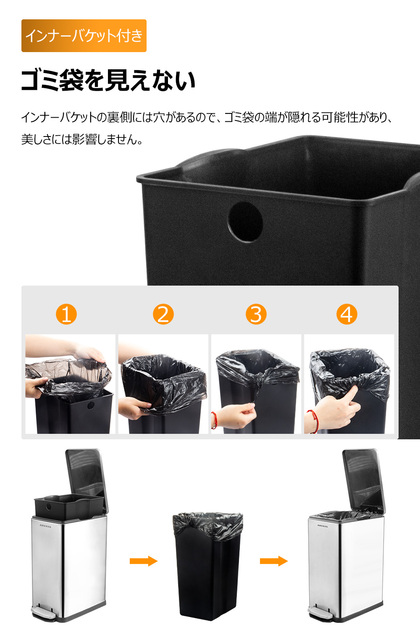 インナーバケット付き

ゴミ袋を見えない

インナーバケットの裏側には穴があるので、ゴミ袋の端が隠れる可能性があり、美しさには影響しません。

1

2

3

4