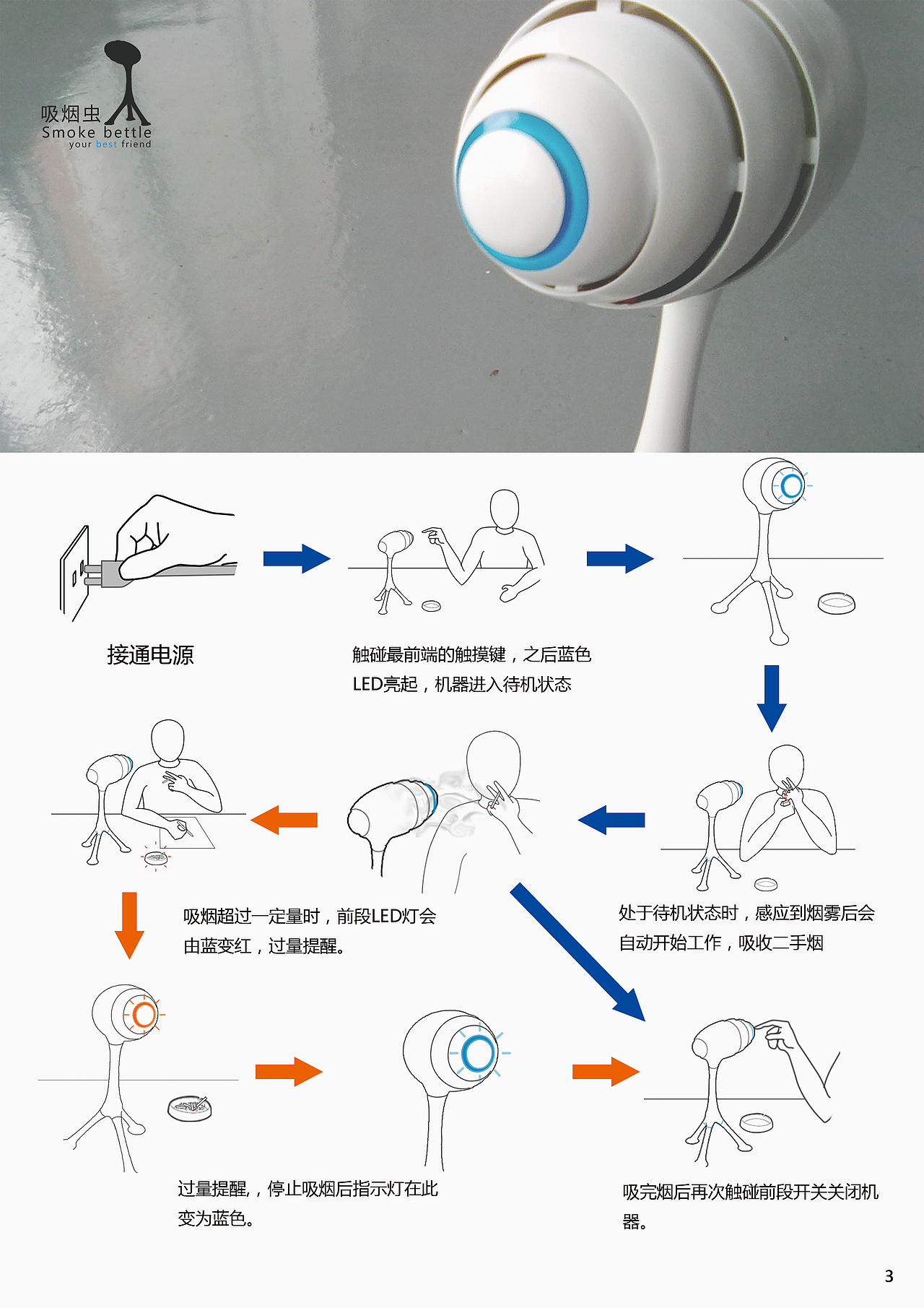 吸烟虫
Smoke bettle
your best friend

接通电源

触碰最前端的触摸键，之后蓝色LED亮起，机器进入待机状态

处于待机状态时，感应到烟雾后会自动开始工作，吸收二手烟

吸烟超过一定量时，前段LED灯会由蓝变红，过量提醒。

过量提醒，，停止吸烟后指示灯在此变为蓝色。

吸完烟后再次触碰前段开关关闭机器。

3