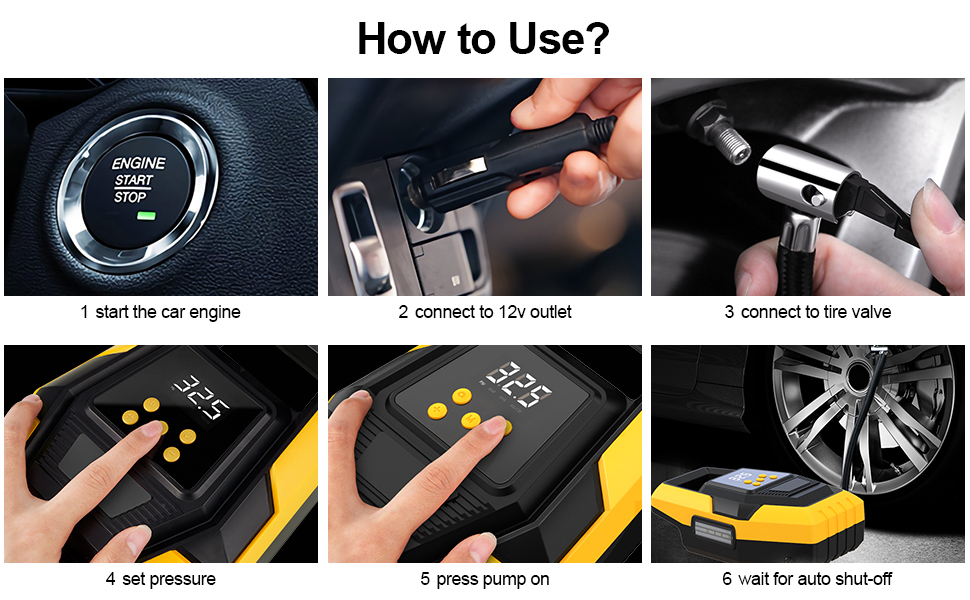 How to Use?

ENGINE START STOP

1 start the car engine

2 connect to 12v outlet

3 connect to tire valve

32.5

4 set pressure

32.5

5 press pump on

6 wait for auto shut-off