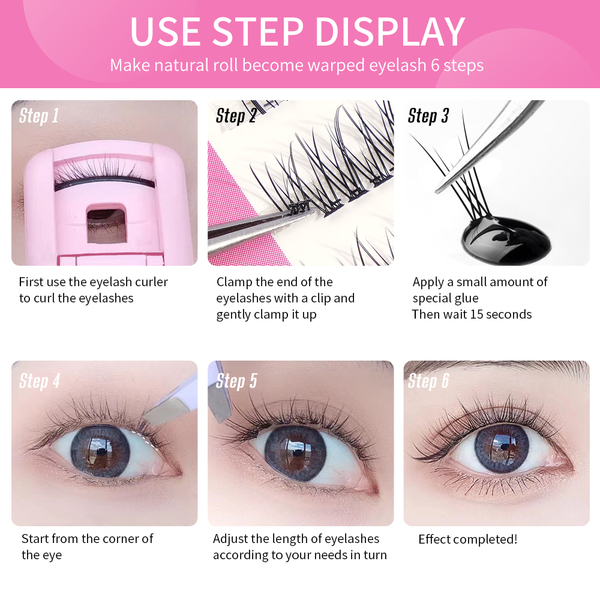 USE STEP DISPLAY

Make natural roll become warped eyelash 6 steps

Step 1

First use the eyelash curler to curl the eyelashes

Step 2

Clamp the end of the eyelashes with a clip and gently clamp it up

Step 3

Apply a small amount of special glue
Then wait 15 seconds

Step 4

Start from the corner of the eye

Step 5

Adjust the length of eyelashes according to your needs in turn

Step 6

Effect completed!