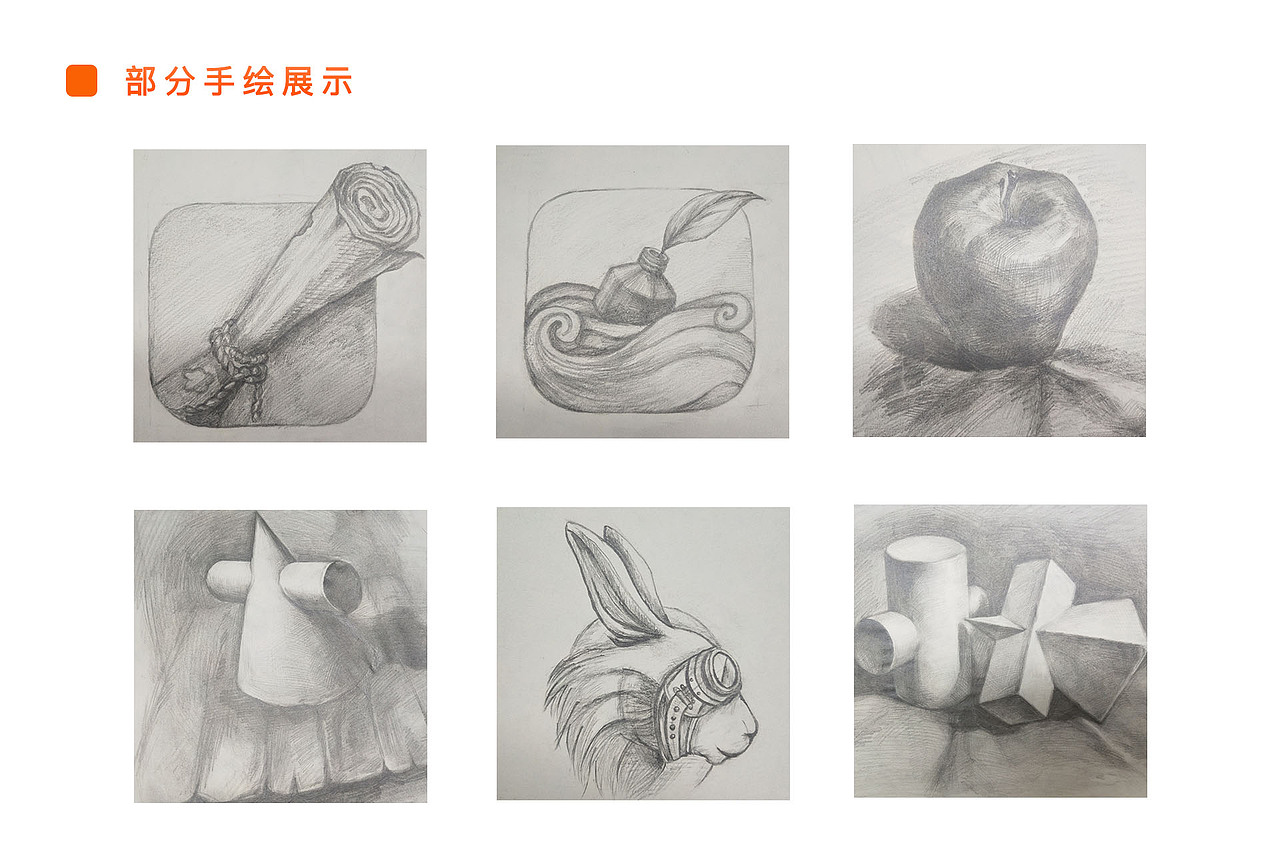 部分手绘展示