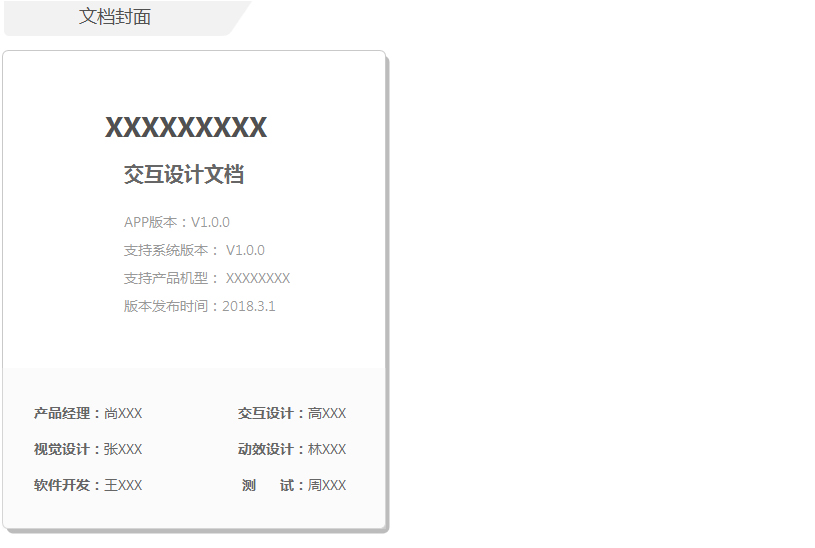 文档封面

XXXXXXXXX

交互设计文档

APP版本：V1.0.0

支持系统版本：V1.0.0

支持产品机型：XXXXXXXX

版本发布时间：2018.3.1

产品经理：尚XXX 交互设计：高XXX

视觉设计：张XXX 动效设计：林XXX

软件开发：王XXX 测 试：周XXX