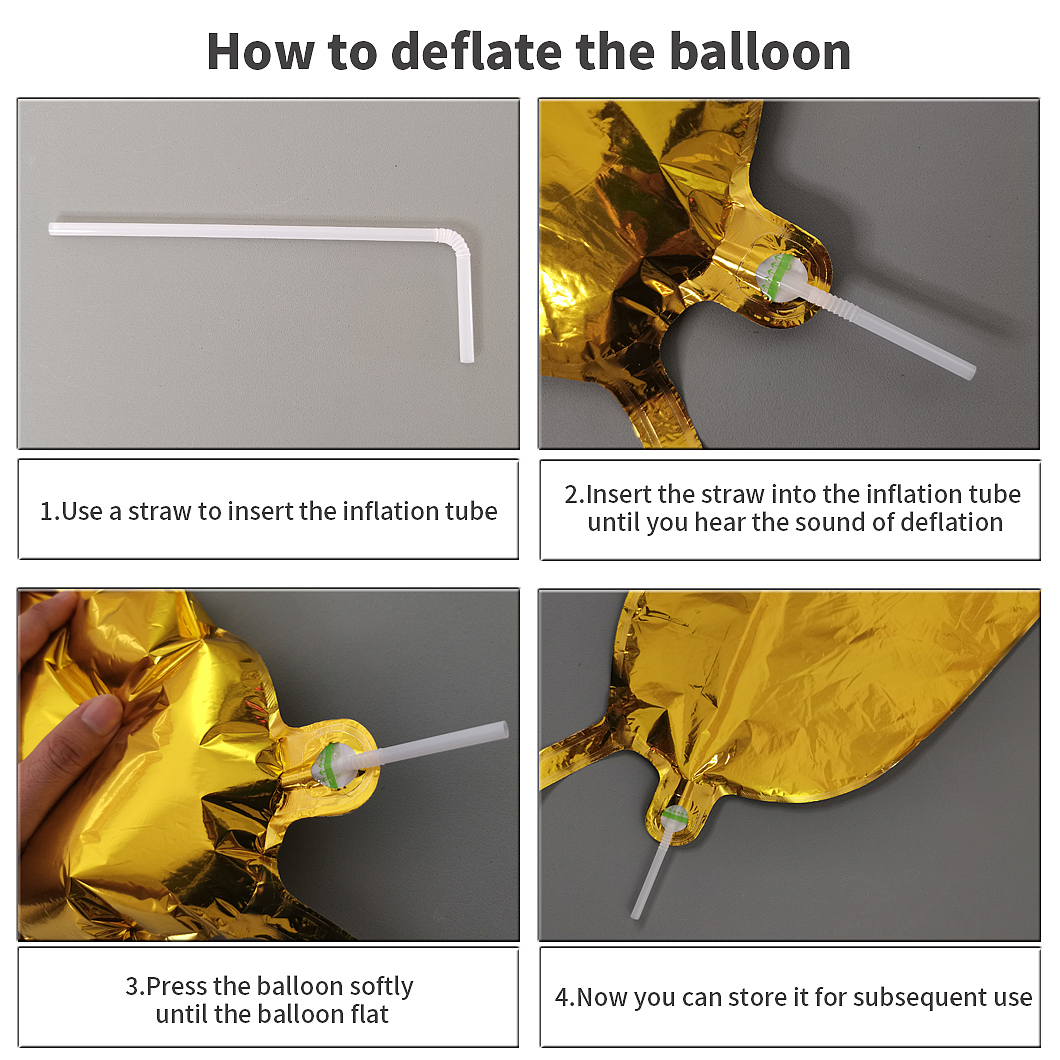 How to deflate the balloon

1.Use a straw to insert the inflation tube

2.Insert the straw into the inflation tube until you hear the sound of deflation

3.Press the balloon softly until the balloon flat

4.Now you can store it for subsequent use