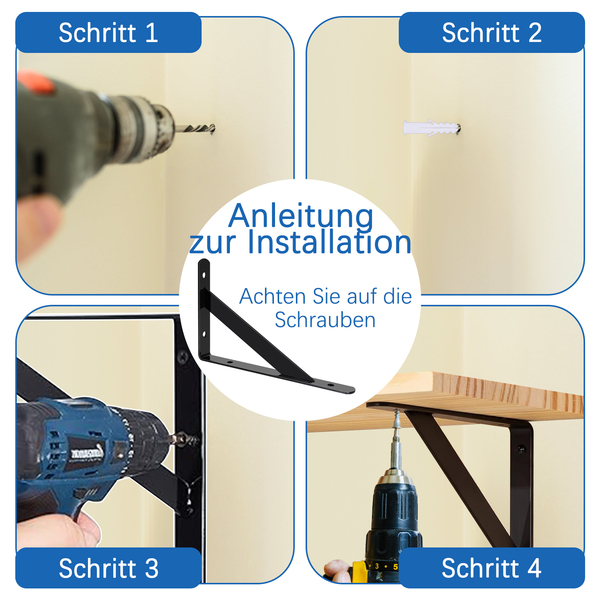 Schritt 1

Schritt 2

Anleitung zur Installation

Achten Sie auf die Schrauben

Schritt 3

Schritt 4