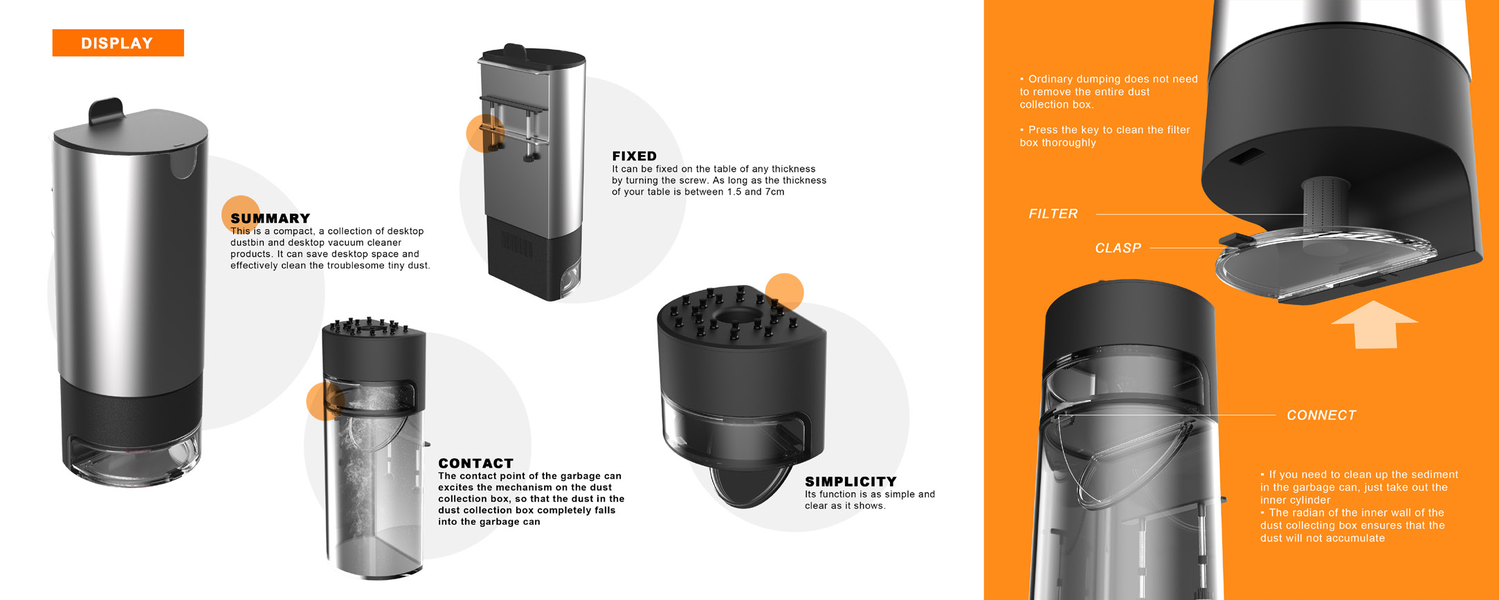 DISPLAY

SUMMARY
This is a compact, a collection of desktop dustbin and desktop vacuum cleaner products. It can save desktop space and effectively clean the troublesome tiny dust.

FIXED
It can be fixed on the table of any thickness by turning the screw. As long as the thickness of your table is between 1.5 and 7cm

CONTACT
The contact point of the garbage can excites the mechanism on the dust collection box, so that the dust in the dust collection box completely falls into the garbage can

SIMPLICITY
Its function is as simple and clear as it shows.

• Ordinary dumping does not need to remove the entire dust collection box.

• Press the key to clean the filter box thoroughly

FILTER

CLASP

CONNECT

• If you need to clean up the sediment in the garbage can, just take out the inner cylinder
• The radian of the inner wall of the dust collecting box ensures that the dust will not accumulate