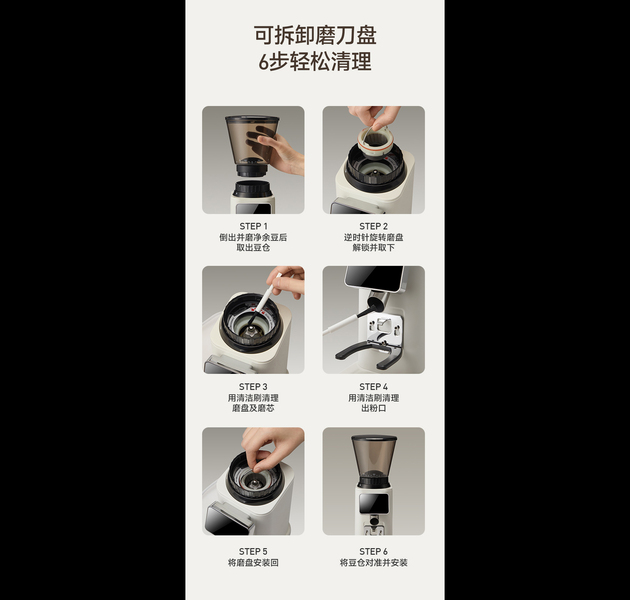 可拆卸磨刀盘
6步轻松清理

STEP 1
倒出并磨净余豆后
取出豆仓

STEP 2
逆时针旋转磨盘
解锁并取下

STEP 3
用清洁刷清理
磨盘及磨芯

STEP 4
用清洁刷清理
出粉口

STEP 5
将磨盘安装回

STEP 6
将豆仓对准并安装