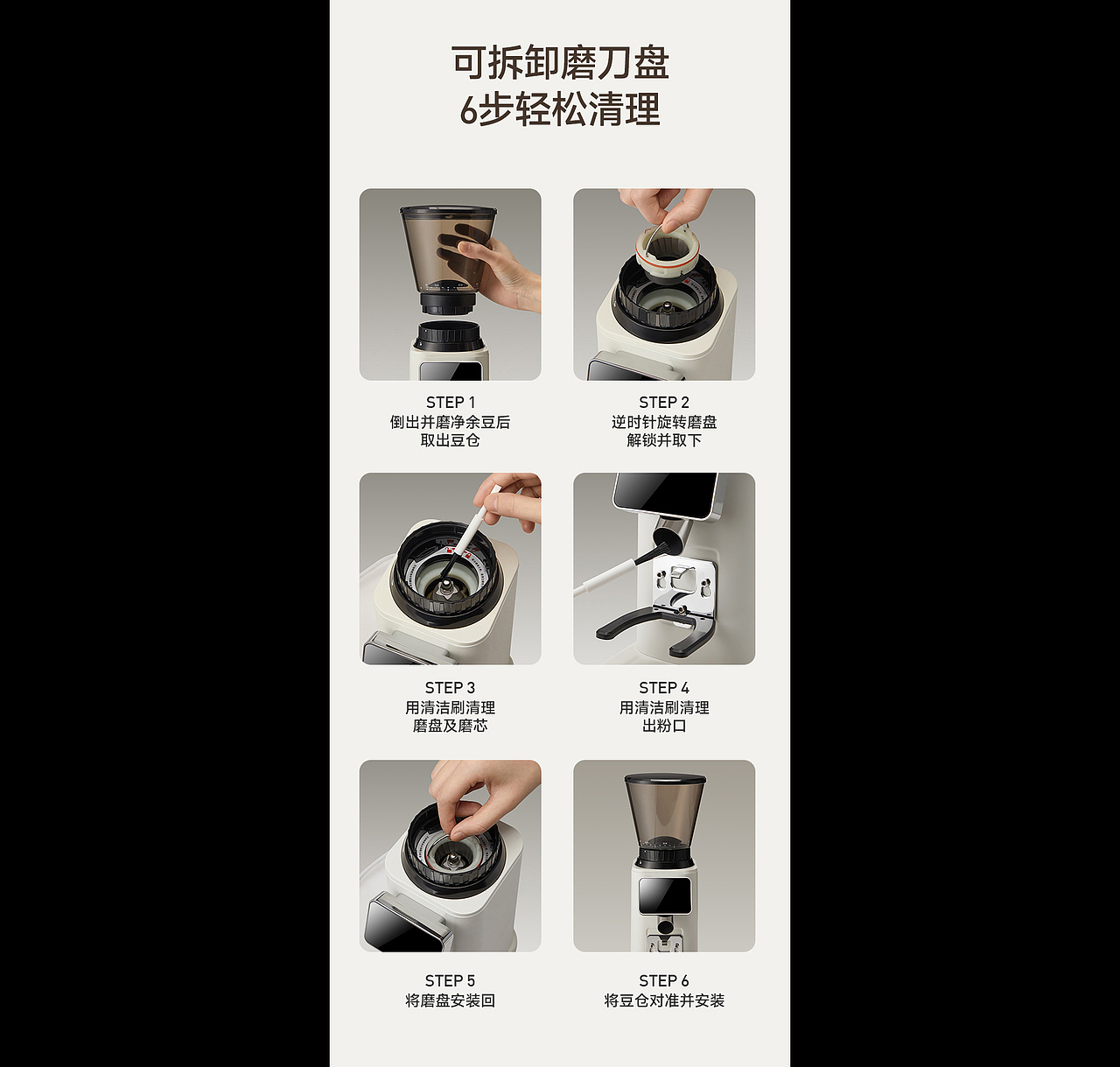 可拆卸磨刀盘
6步轻松清理

STEP 1
倒出并磨净余豆后
取出豆仓

STEP 2
逆时针旋转磨盘
解锁并取下

STEP 3
用清洁刷清理
磨盘及磨芯

STEP 4
用清洁刷清理
出粉口

STEP 5
将磨盘安装回

STEP 6
将豆仓对准并安装