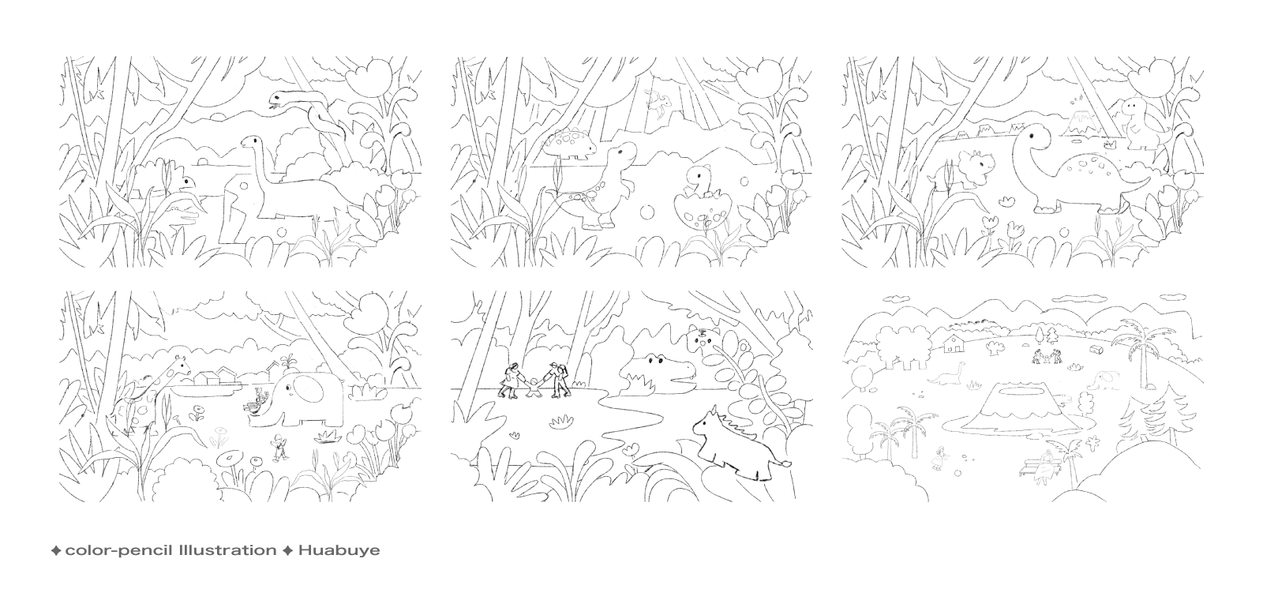 ✦ color-pencil Illustration ✦ Huabuye