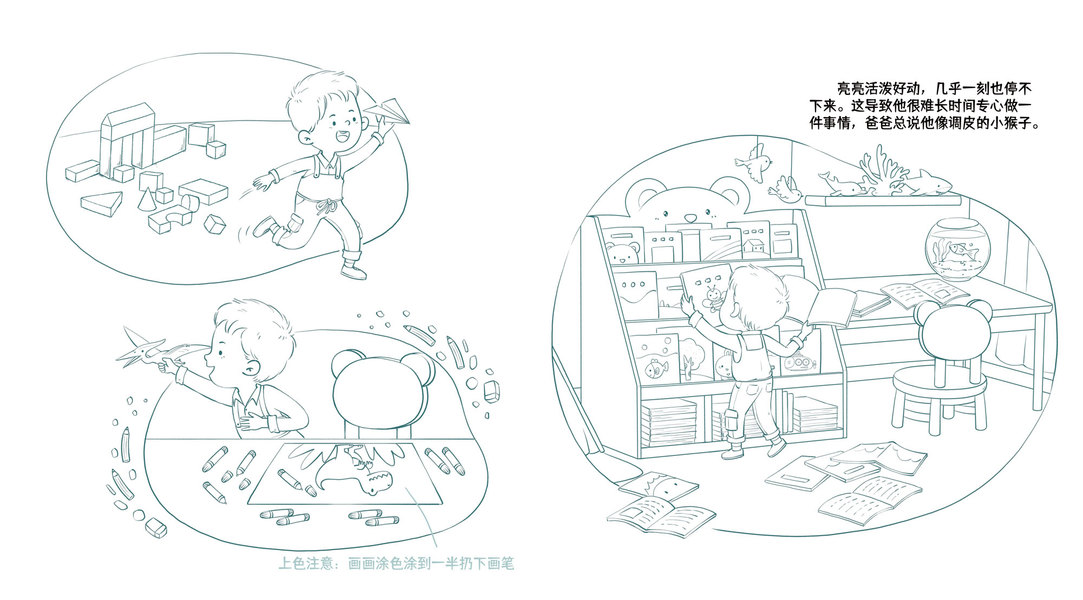 亮亮活泼好动，几乎一刻也停不下来。这导致他很难长时间专心做一件事情，爸爸总说他像调皮的小猴子。

上色注意：画画涂色涂到一半扔下画笔