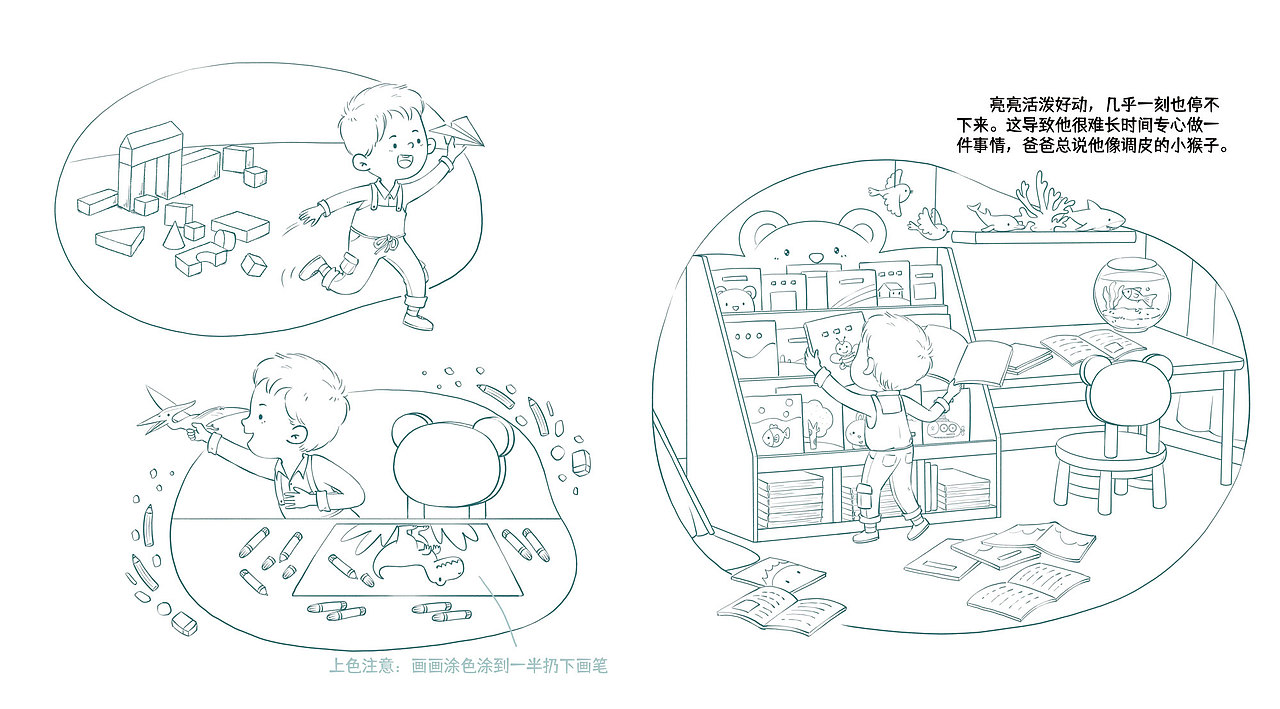 亮亮活泼好动，几乎一刻也停不下来。这导致他很难长时间专心做一件事情，爸爸总说他像调皮的小猴子。

上色注意：画画涂色涂到一半扔下画笔