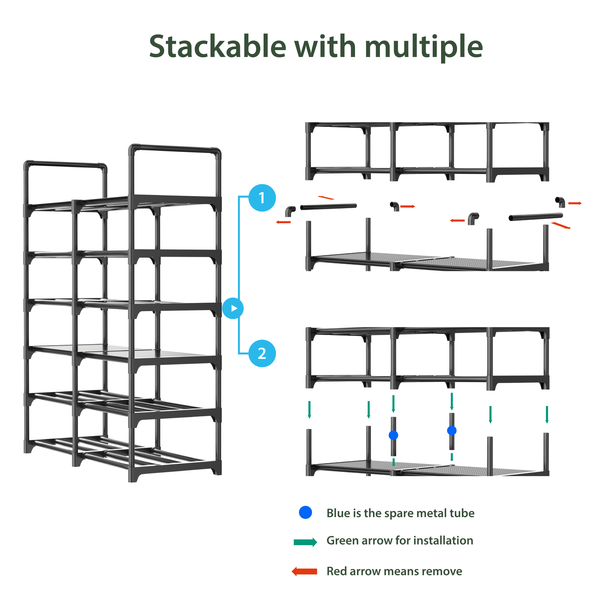 Stackable with multiple

1

2

Blue is the spare metal tube

Green arrow for installation

Red arrow means remove