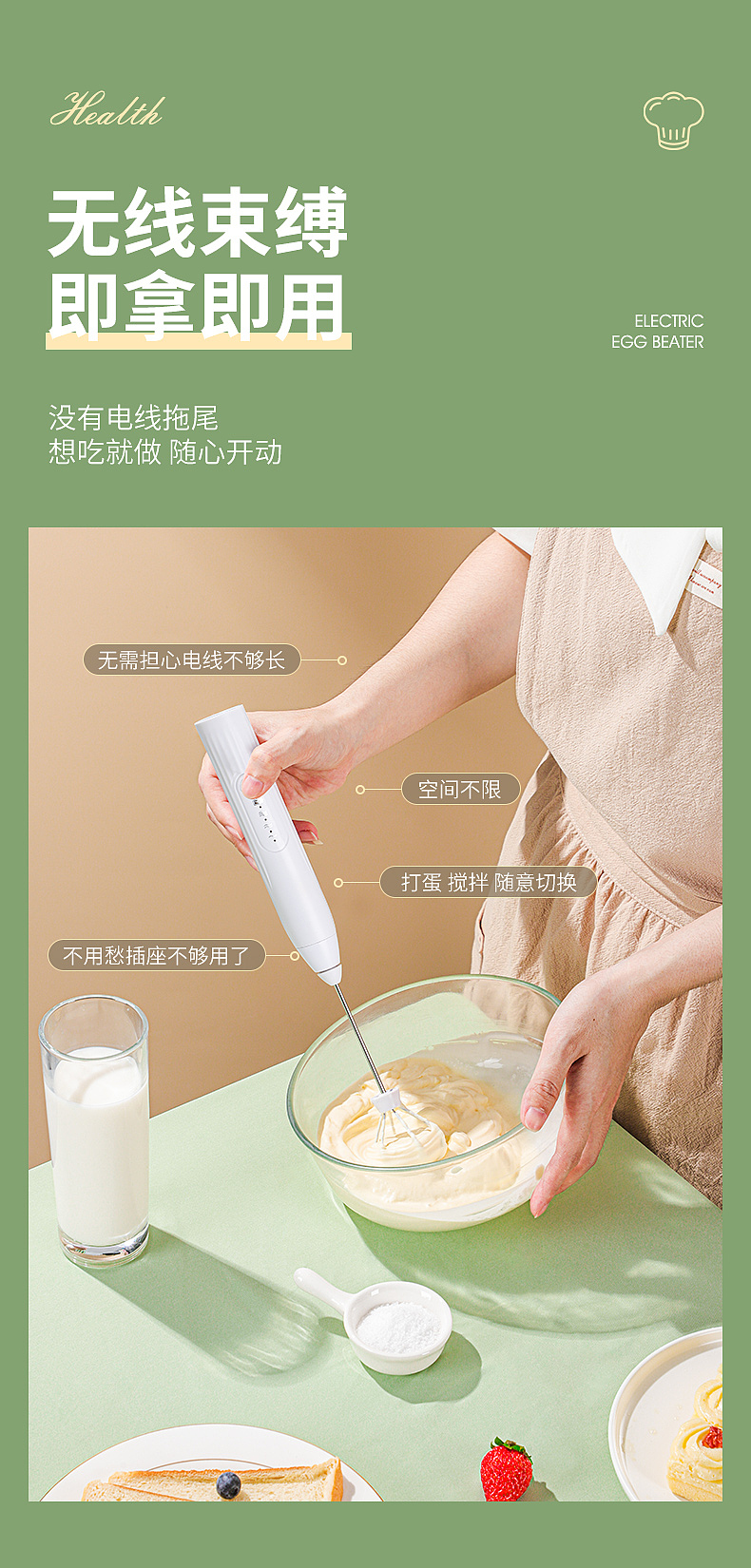 Health

无线束缚
即拿即用

ELECTRIC
EGG BEATER

没有电线拖尾
想吃就做 随心开动

无需担心电线不够长

空间不限

打蛋 搅拌 随意切换

不用愁插座不够用了