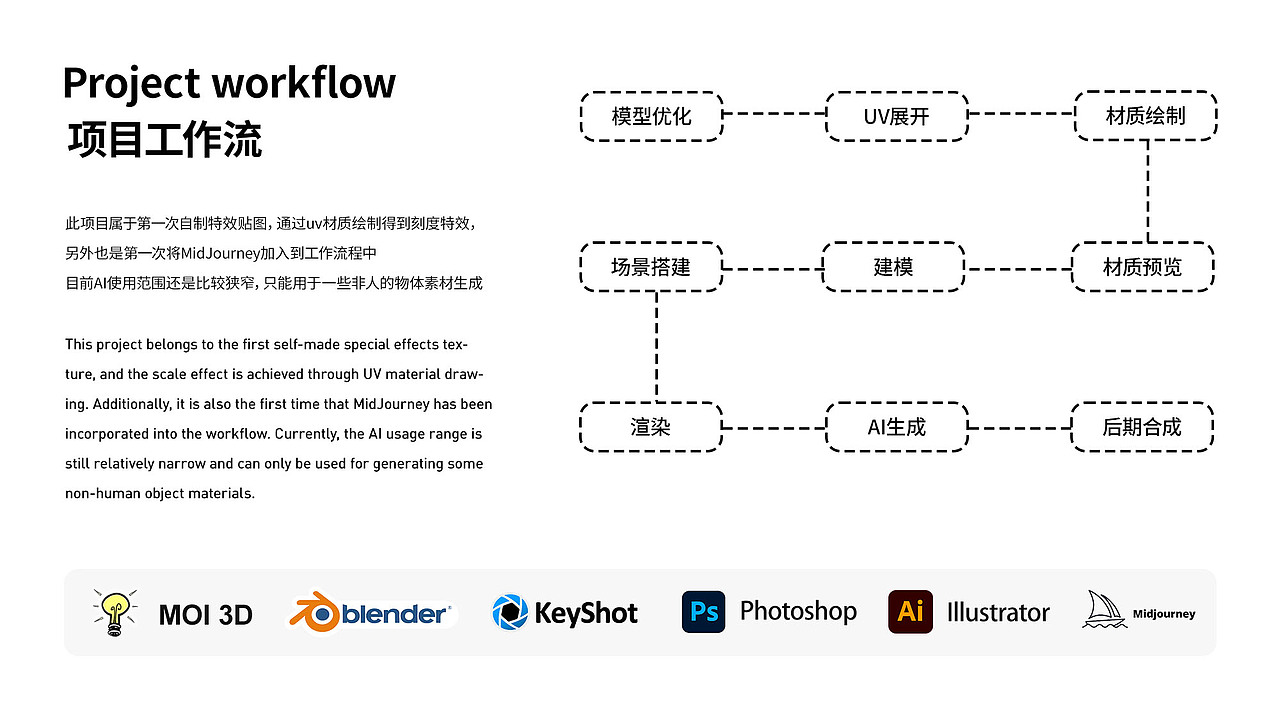 Project workflow
项目工作流

此项目属于第一次自制特效贴图，通过uv材质绘制得到刻度特效，
另外也是第一次将MidJourney加入到工作流程中
目前AI使用范围还是比较狭窄，只能用于一些非人的物体素材生成

This project belongs to the first self-made special effects texture, and the scale effect is achieved through UV material drawing. Additionally, it is also the first time that MidJourney has been incorporated into the workflow. Currently, the AI usage range is still relatively narrow and can only be used for generating some non-human object materials.

模型优化
UV展开
材质绘制
场景搭建
建模
材质预览
渲染
AI生成
后期合成

MOI 3D
blender
KeyShot
Ps
Photoshop
Ai
Illustrator
Midjourney