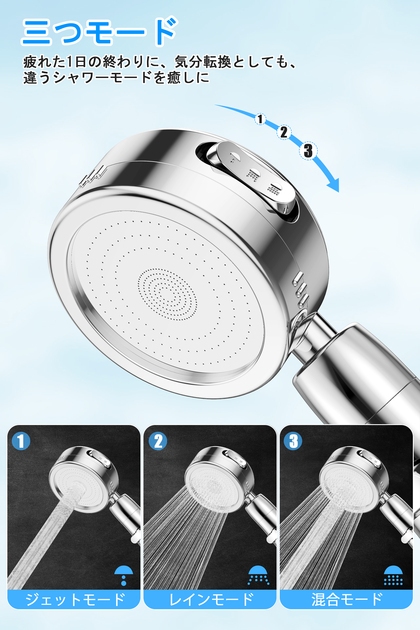 三つモード

疲れた1日の終わりに、気分転換としても、違うシャワーモードを癒しに

1
2
3

1
ジェットモード

2
レインモード

3
混合モード