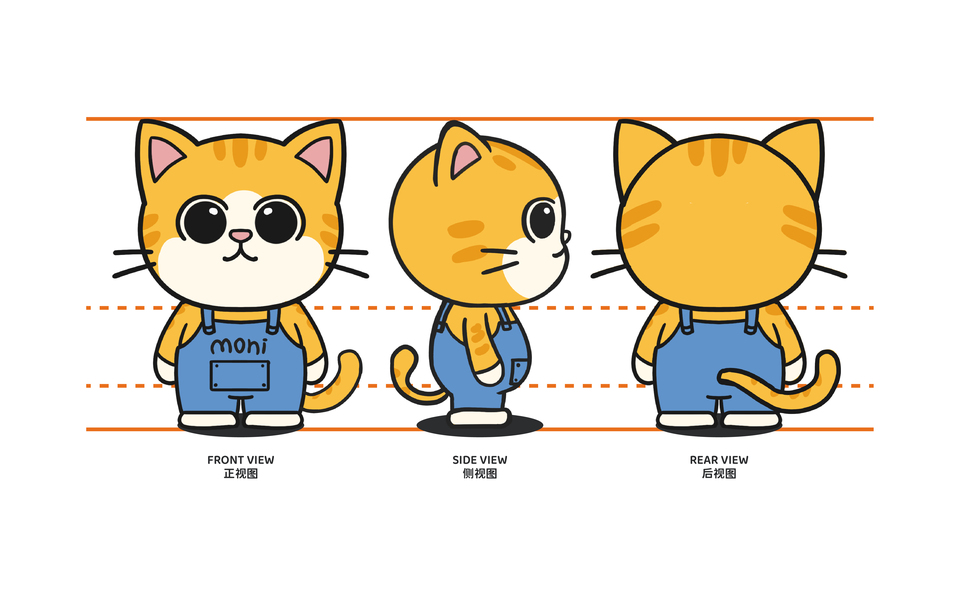 moni

FRONT VIEW
正视图

SIDE VIEW
侧视图

REAR VIEW
后视图