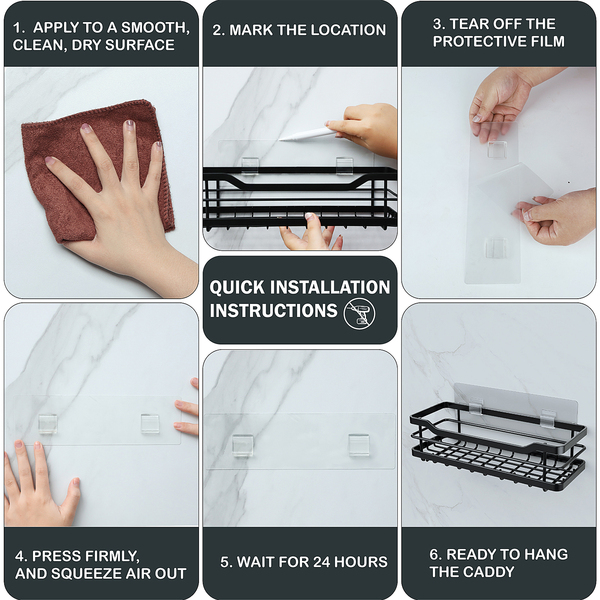 1. APPLY TO A SMOOTH, CLEAN, DRY SURFACE

2. MARK THE LOCATION

3. TEAR OFF THE PROTECTIVE FILM

QUICK INSTALLATION INSTRUCTIONS

4. PRESS FIRMLY, AND SQUEEZE AIR OUT

5. WAIT FOR 24 HOURS

6. READY TO HANG THE CADDY