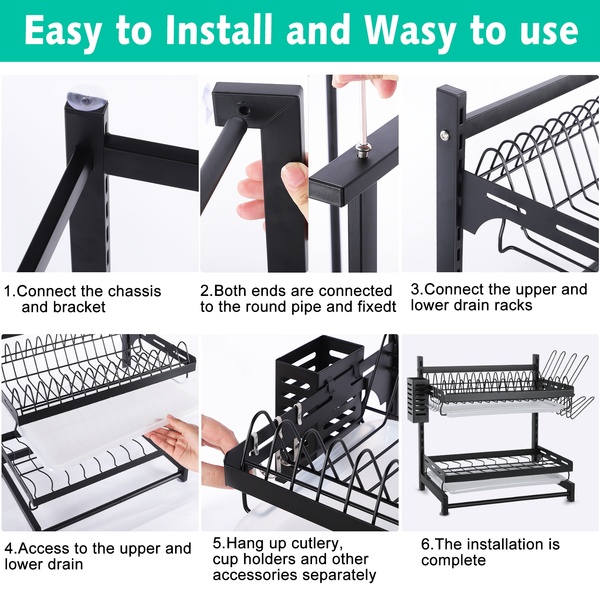 Easy to Install and Wasy to use

1.Connect the chassis and bracket

2.Both ends are connected to the round pipe and fixedt

3.Connect the upper and lower drain racks

4.Access to the upper and lower drain

5.Hang up cutlery, cup holders and other accessories separately

6.The installation is complete