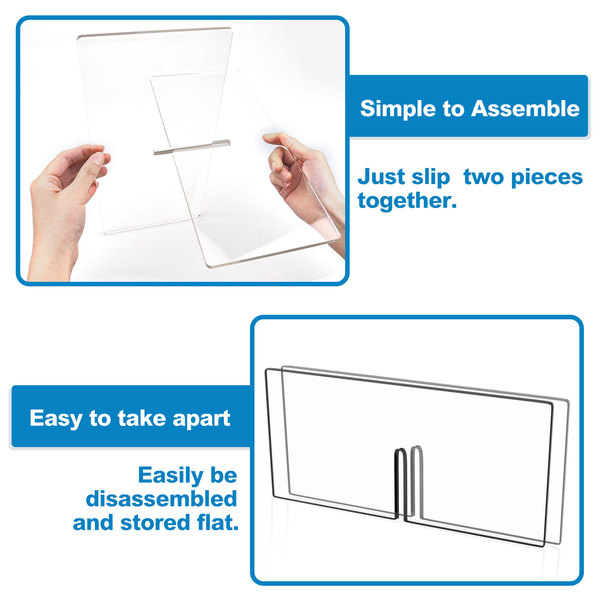 Simple to Assemble

Just slip two pieces together.

Easy to take apart

Easily be disassembled and stored flat.