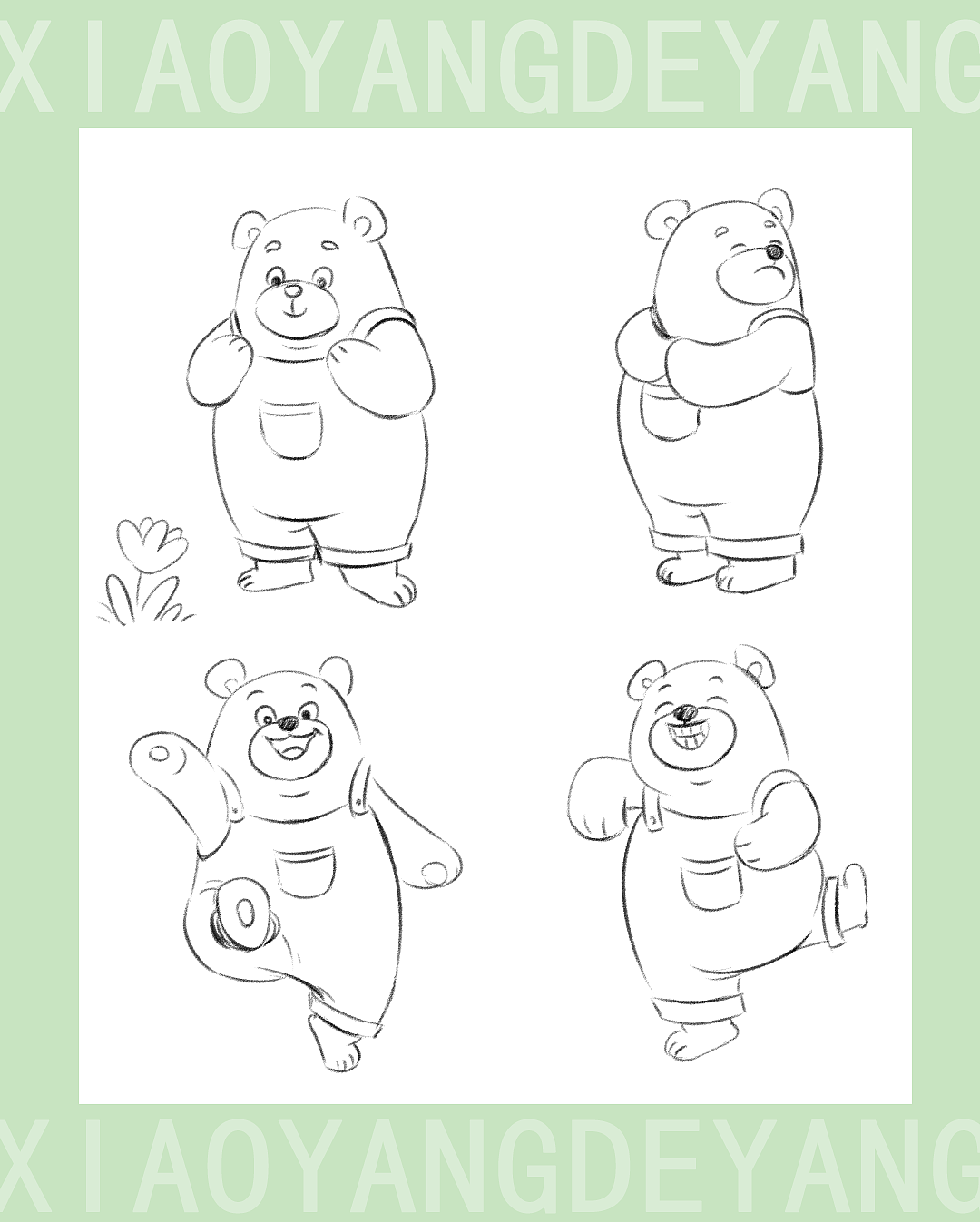 XIAOYANGDEYANG

XIAOYANGDEYANG