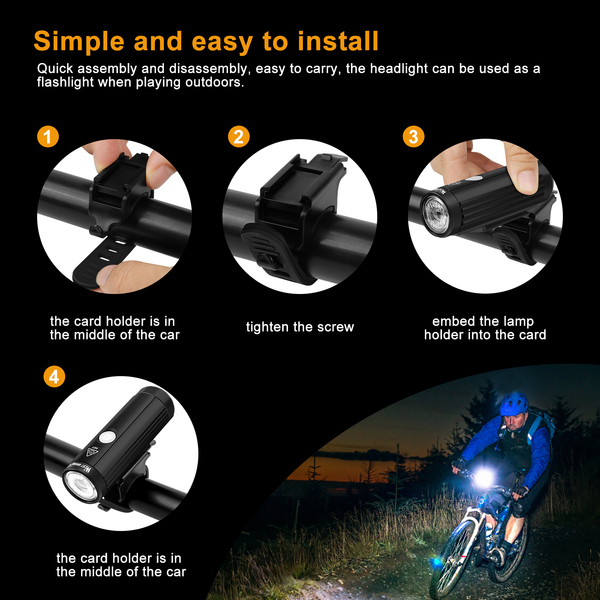 Simple and easy to install

Quick assembly and disassembly, easy to carry, the headlight can be used as a flashlight when playing outdoors.

1

the card holder is in the middle of the car

2

tighten the screw

3

embed the lamp holder into the card

4

the card holder is in the middle of the car