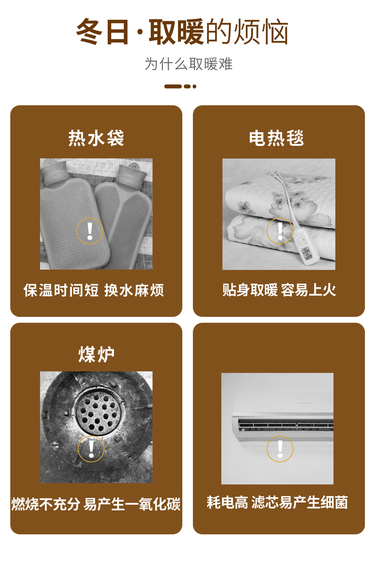 冬日·取暖的烦恼

为什么取暖难

热水袋

!

保温时间短 换水麻烦

电热毯

!

贴身取暖 容易上火

煤炉

!

燃烧不充分 易产生一氧化碳

!

耗电高 滤芯易产生细菌