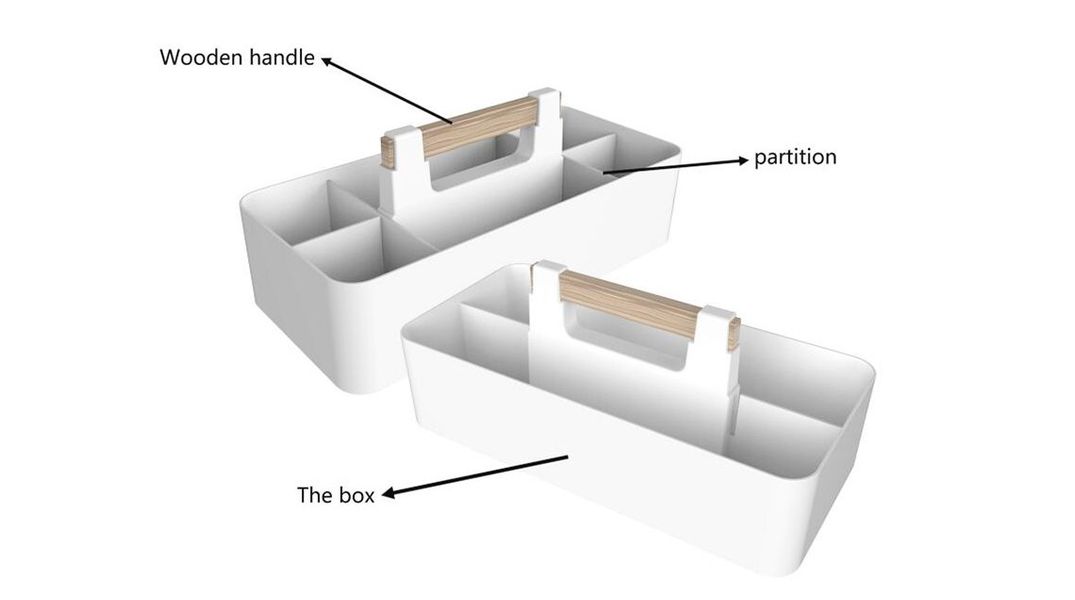 Wooden handle

partition

The box