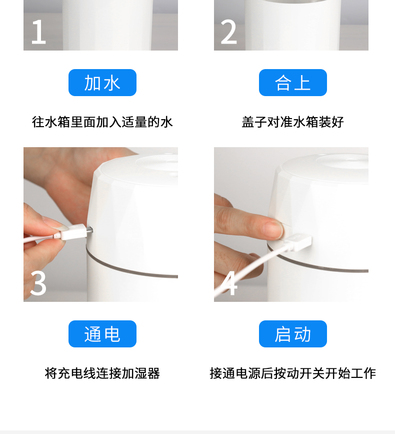 1

加水

往水箱里面加入适量的水

2

合上

盖子对准水箱装好

3

通电

将充电线连接加湿器

4

启动

接通电源后按动开关开始工作