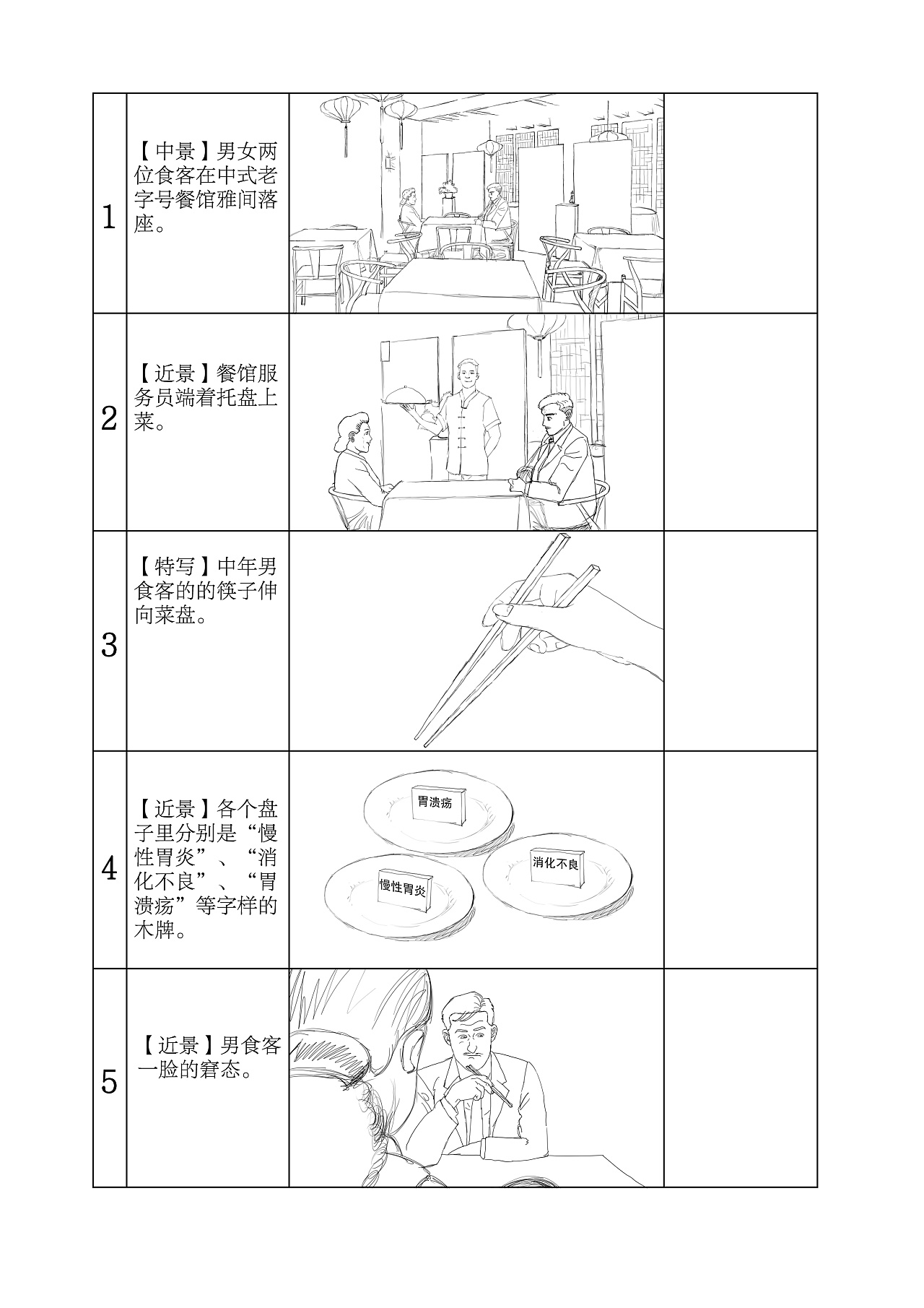 | | | | |
|---|---|---|---|
| 1 | 【中景】男女两位食客在中式老字号餐馆雅间落座。 | | |
| 2 | 【近景】餐馆服务员端着托盘上菜。 | | |
| 3 | 【特写】中年男食客的的筷子伸向菜盘。 | | |
| 4 | 【近景】各个盘子里分别是“慢性胃炎”、“消化不良”、“胃溃疡”等字样的木牌。 | 胃溃疡 消化不良 慢性胃炎 | |
| 5 | 【近景】男食客一脸的窘态。 | | |