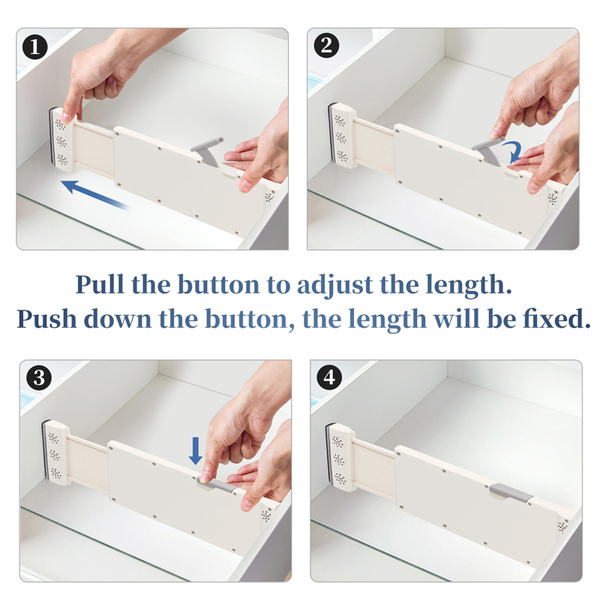 1

2

Pull the button to adjust the length.
Push down the button, the length will be fixed.

3

4