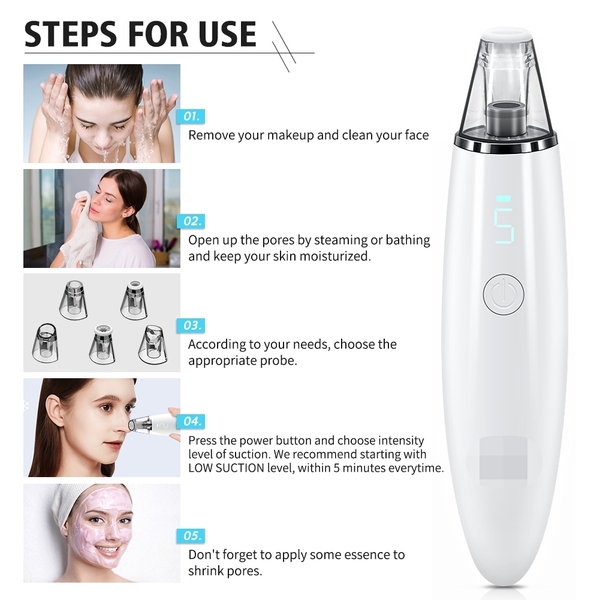 STEPS FOR USE

01.
Remove your makeup and clean your face

02.
Open up the pores by steaming or bathing and keep your skin moisturized.

03.
According to your needs, choose the appropriate probe.

04.
Press the power button and choose intensity level of suction. We recommend starting with LOW SUCTION level, within 5 minutes everytime.

05.
Don't forget to apply some essence to shrink pores.

5